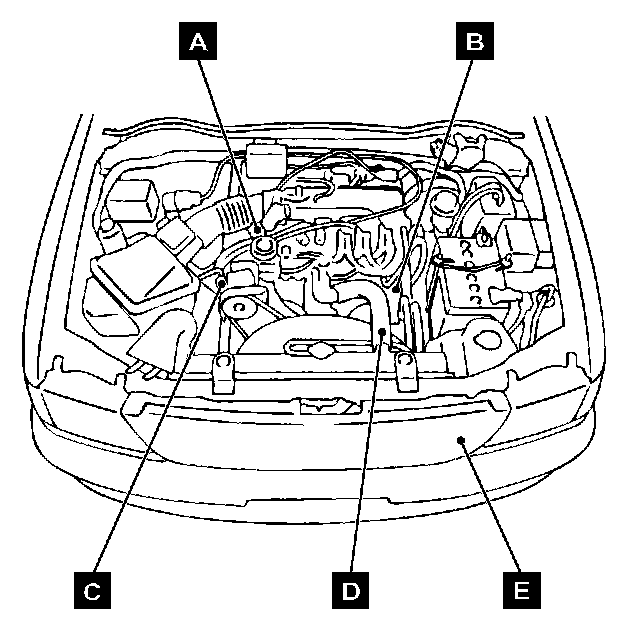 A
B
C
D
E