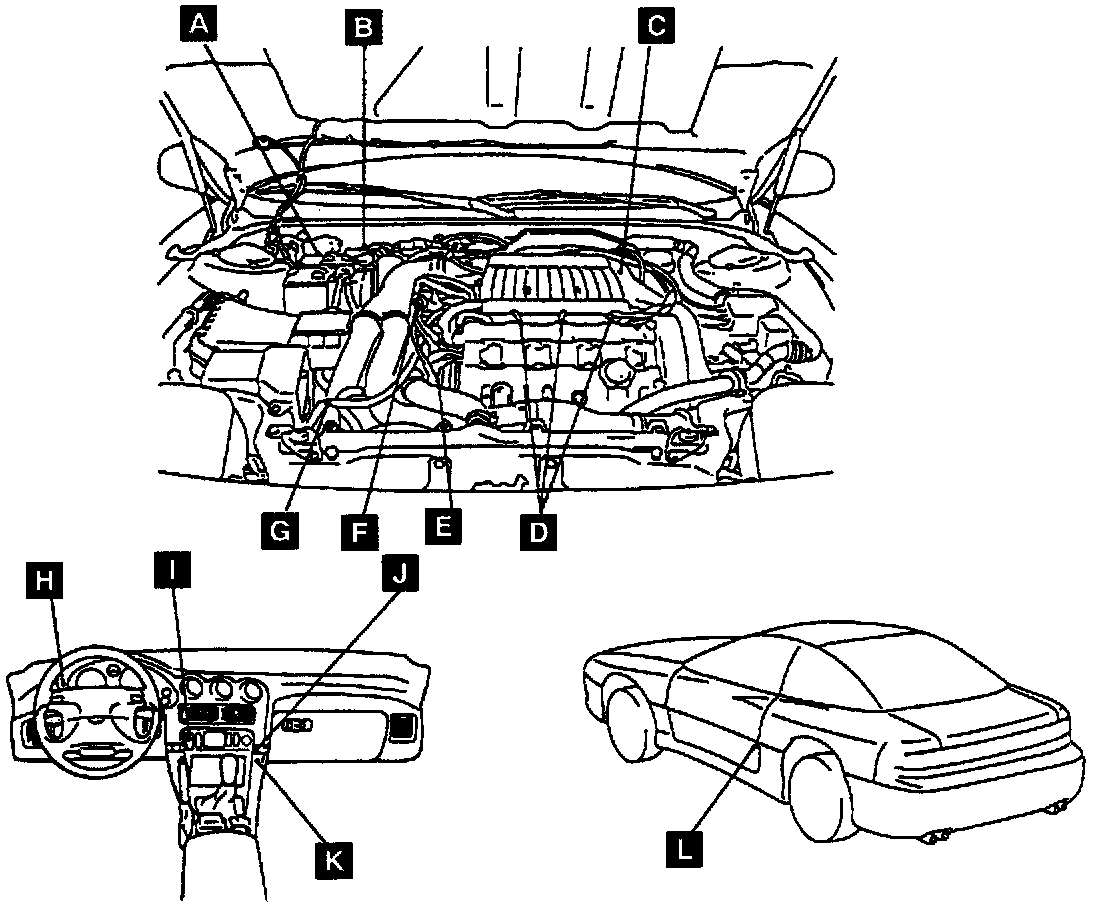 A
B
C
G
F
E
D
H
I
J
K
L