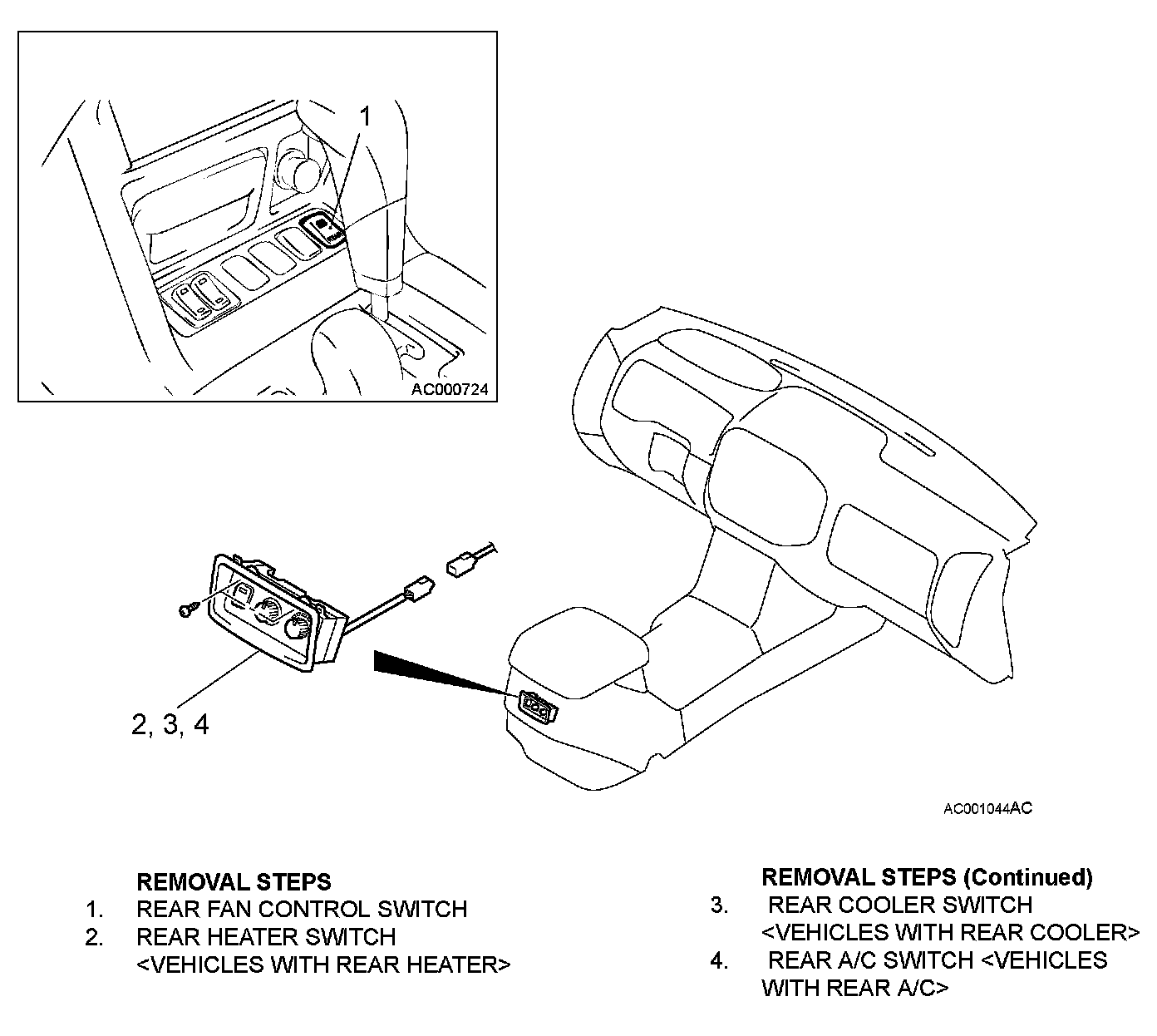 1

AC000724

2, 3, 4

AC001044AC

REMOVAL STEPS
1. REAR FAN CONTROL SWITCH
2. REAR HEATER SWITCH <VEHICLES WITH REAR HEATER>

REMOVAL STEPS (Continued)
3. REAR COOLER SWITCH <VEHICLES WITH REAR COOLER>
4. REAR A/C SWITCH <VEHICLES WITH REAR A/C>