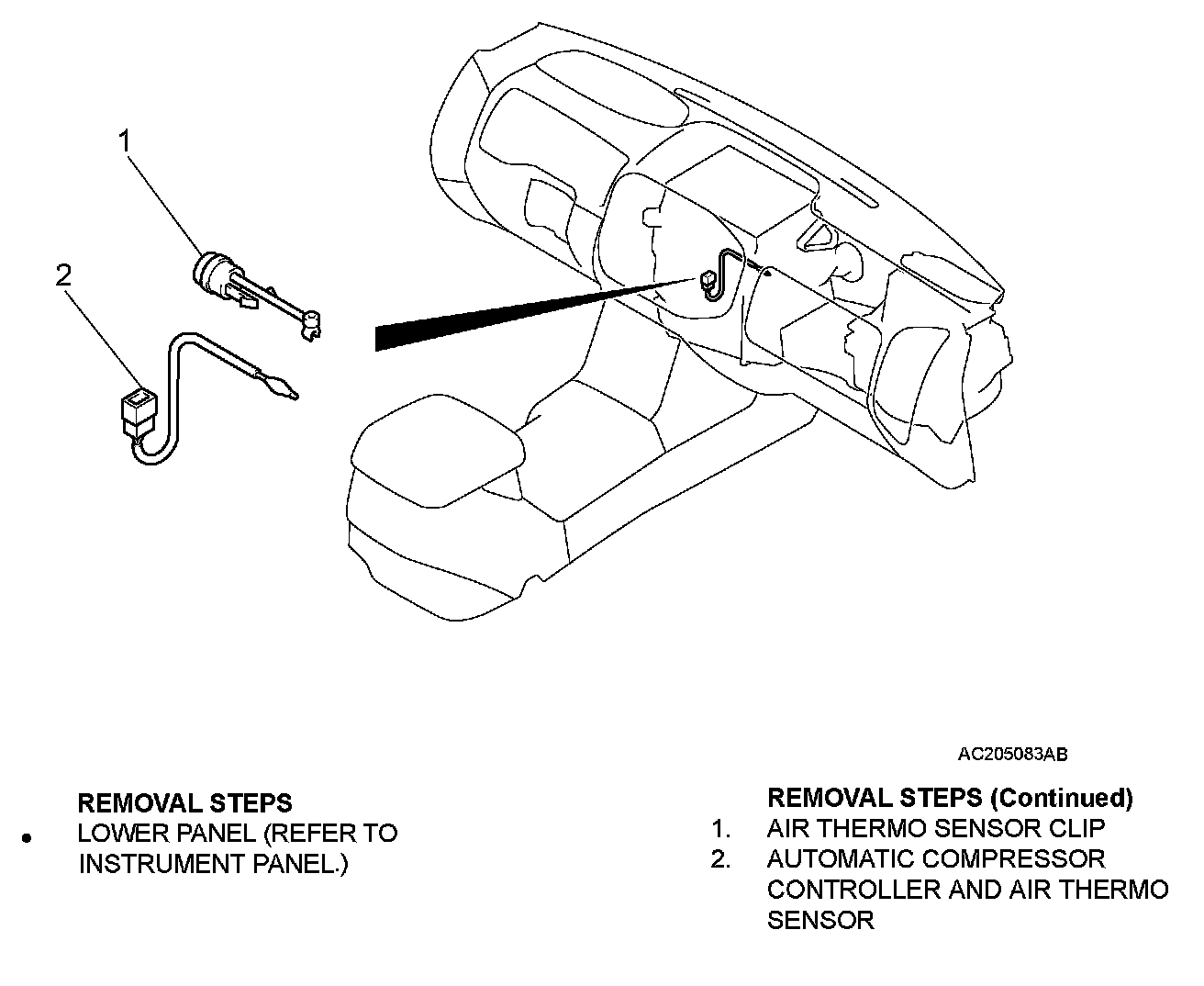 1

2

AC205083AB

REMOVAL STEPS
• LOWER PANEL (REFER TO INSTRUMENT PANEL.)

REMOVAL STEPS (Continued)
1. AIR THERMO SENSOR CLIP
2. AUTOMATIC COMPRESSOR CONTROLLER AND AIR THERMO SENSOR