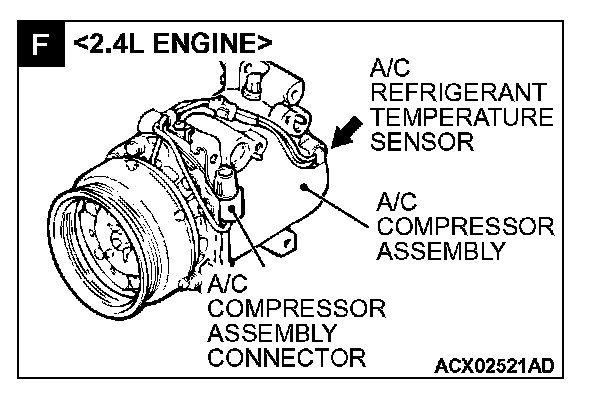 F <2.4L ENGINE>

A/C REFRIGERANT TEMPERATURE SENSOR

A/C COMPRESSOR ASSEMBLY

A/C COMPRESSOR ASSEMBLY CONNECTOR

ACX02521AD