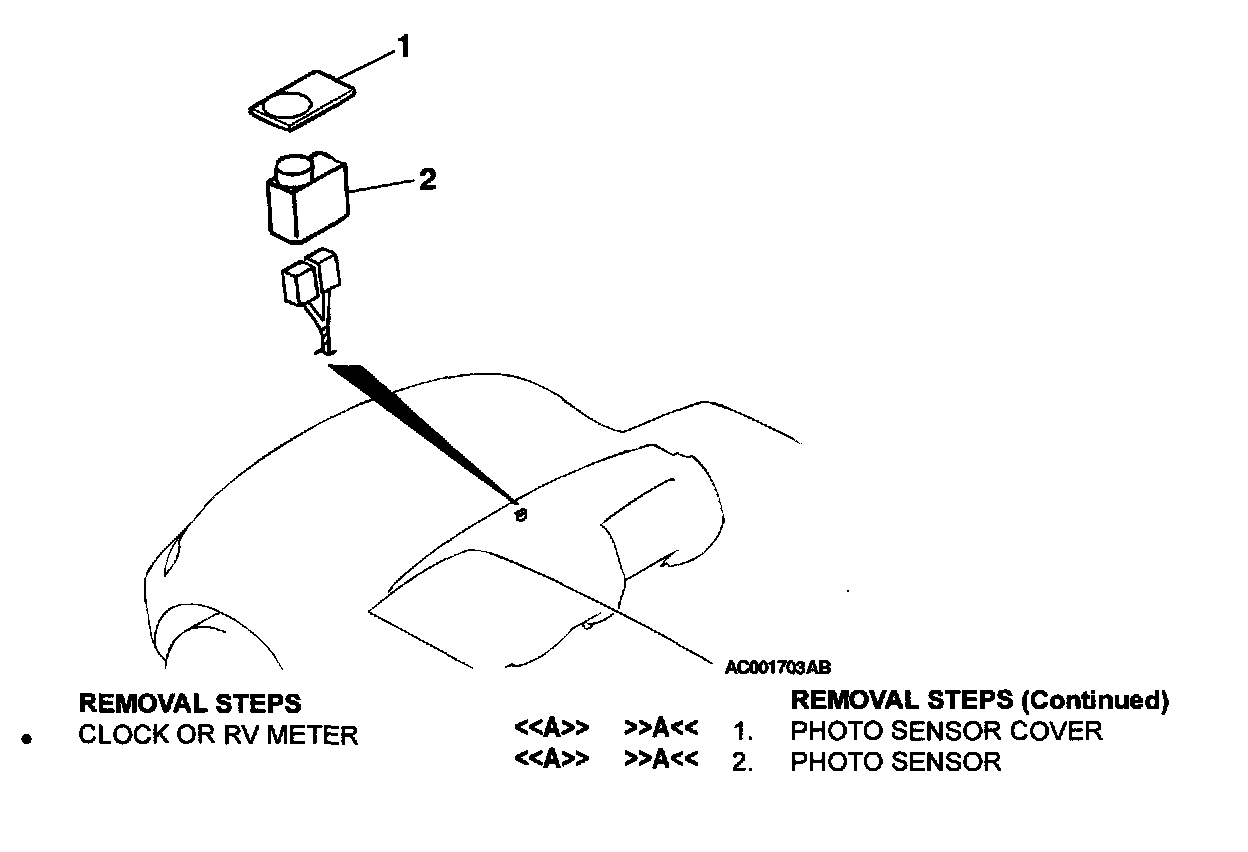 1

2

AC001703AB

REMOVAL STEPS
• CLOCK OR RV METER

REMOVAL STEPS (Continued)
<<A>> >>A<< 1. PHOTO SENSOR COVER
<<A>> >>A<< 2. PHOTO SENSOR