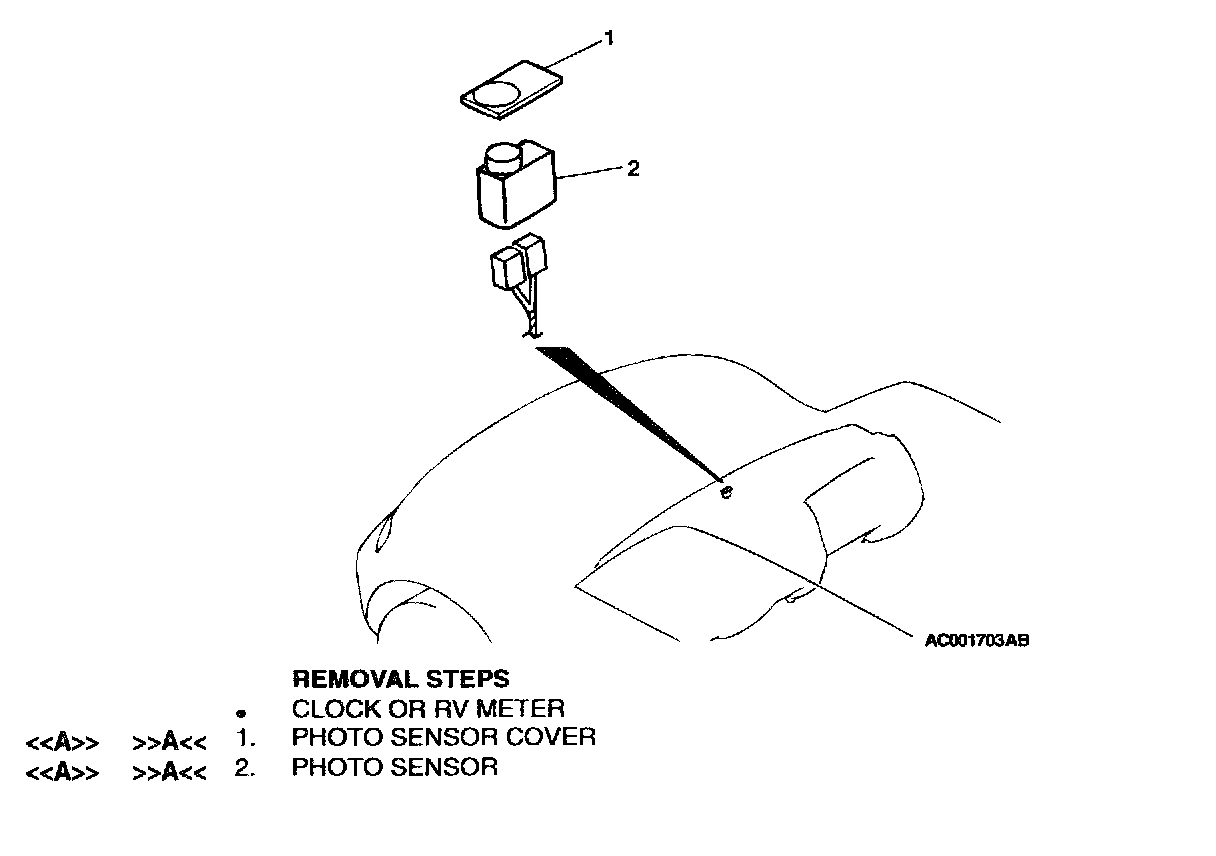 1

2

AC001703AB

REMOVAL STEPS

• CLOCK OR RV METER

<<A>> >>A<< 1. PHOTO SENSOR COVER

<<A>> >>A<< 2. PHOTO SENSOR