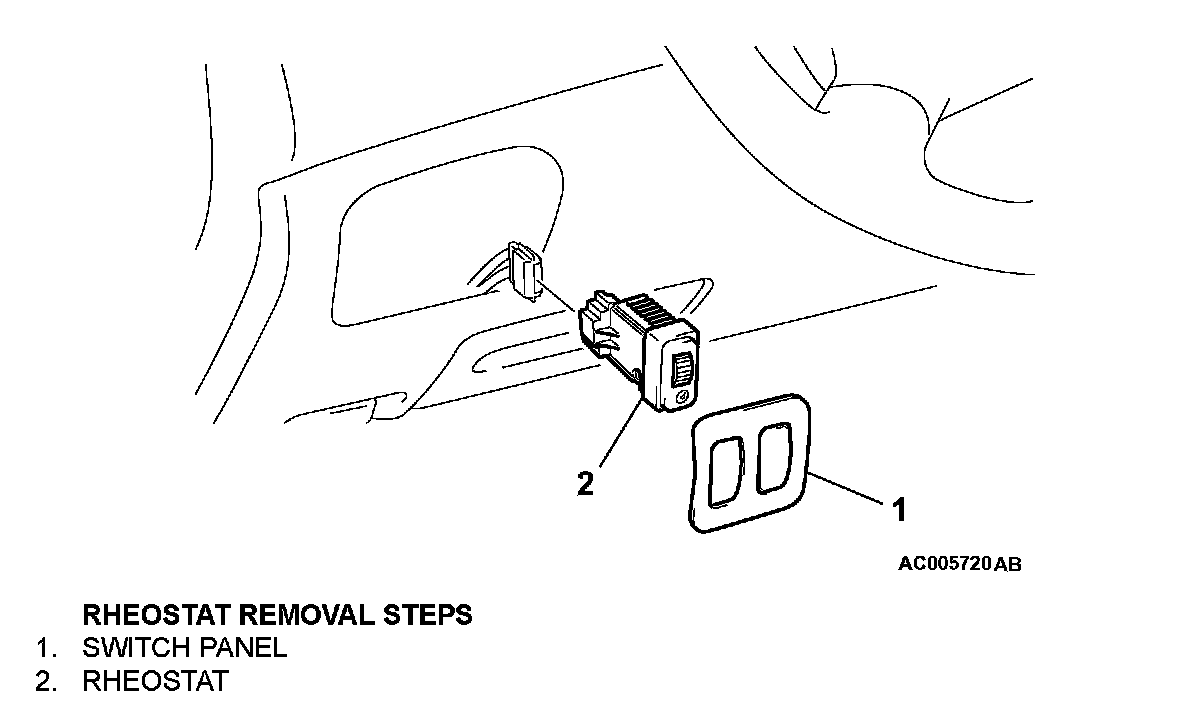 2

1

AC005720AB

RHEOSTAT REMOVAL STEPS
1. SWITCH PANEL
2. RHEOSTAT