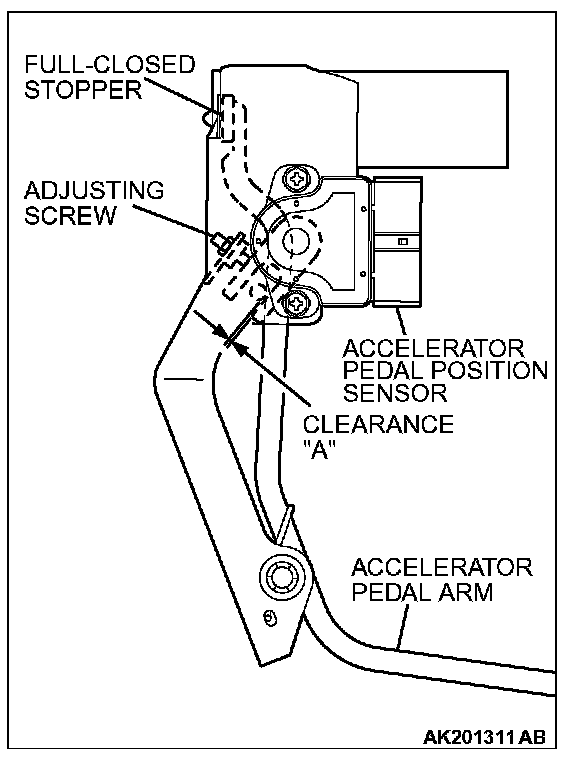 FULL-CLOSED STOPPER

ADJUSTING SCREW

ACCELERATOR PEDAL POSITION SENSOR

CLEARANCE "A"

ACCELERATOR PEDAL ARM

AK201311 AB