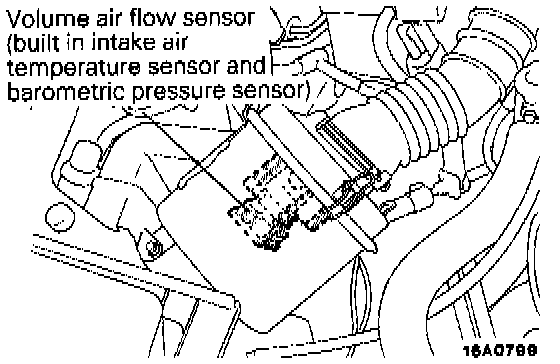 Volume air flow sensor (built in intake air temperature sensor and barometric pressure sensor)

16A0789