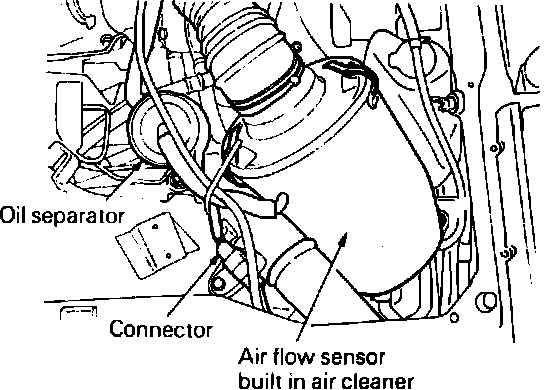 Oil separator

Connector

Air flow sensor built in air cleaner