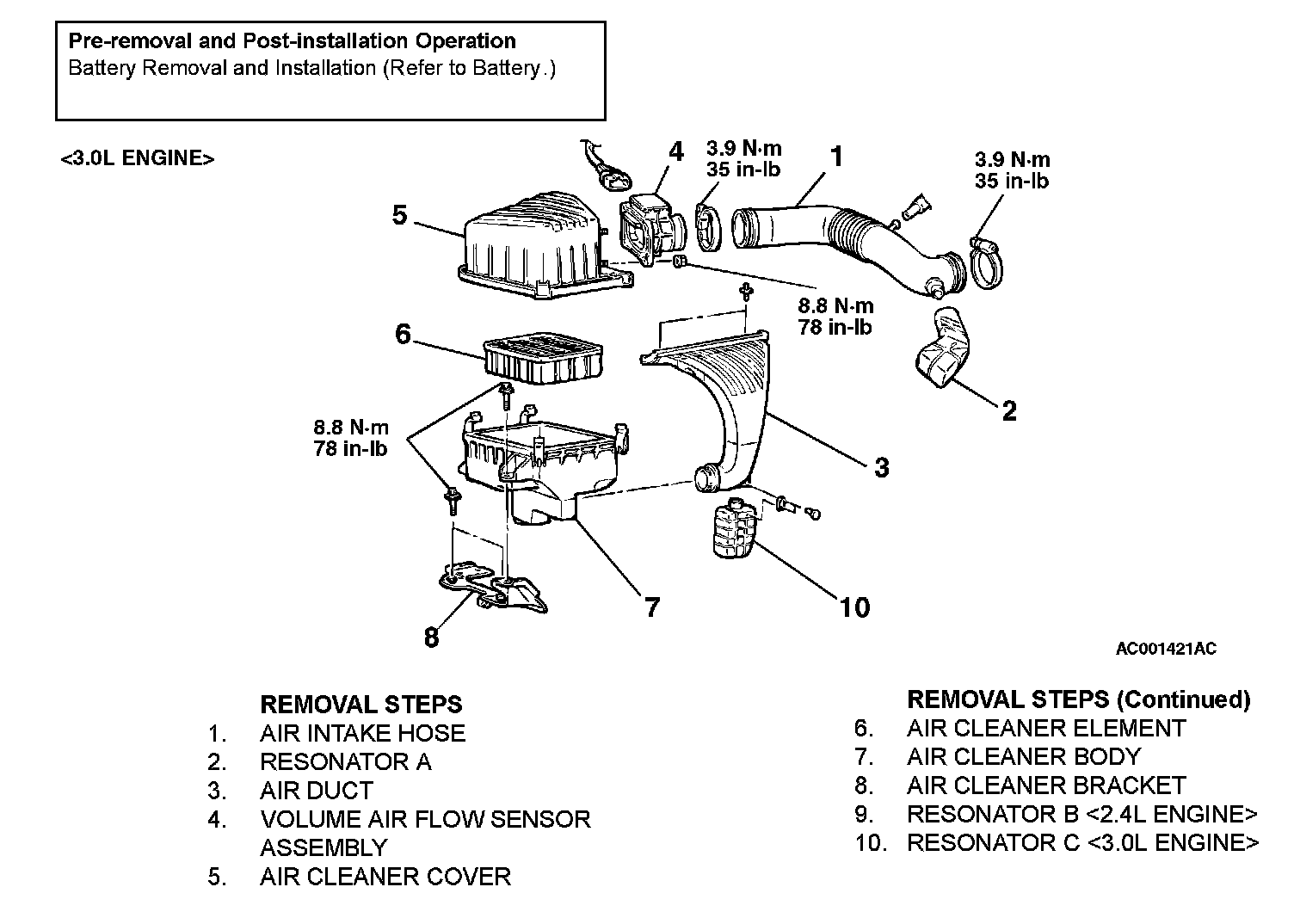 Pre-removal and Post-installation Operation
Battery Removal and Installation (Refer to Battery.)

<3.0L ENGINE>

4
3.9 N·m
35 in-lb
1
3.9 N·m
35 in-lb
5
8.8 N·m
78 in-lb
6
2
8.8 N·m
78 in-lb
3
7
10
8

AC001421AC

REMOVAL STEPS
1. AIR INTAKE HOSE
2. RESONATOR A
3. AIR DUCT
4. VOLUME AIR FLOW SENSOR ASSEMBLY
5. AIR CLEANER COVER

REMOVAL STEPS (Continued)
6. AIR CLEANER ELEMENT
7. AIR CLEANER BODY
8. AIR CLEANER BRACKET
9. RESONATOR B <2.4L ENGINE>
10. RESONATOR C <3.0L ENGINE>