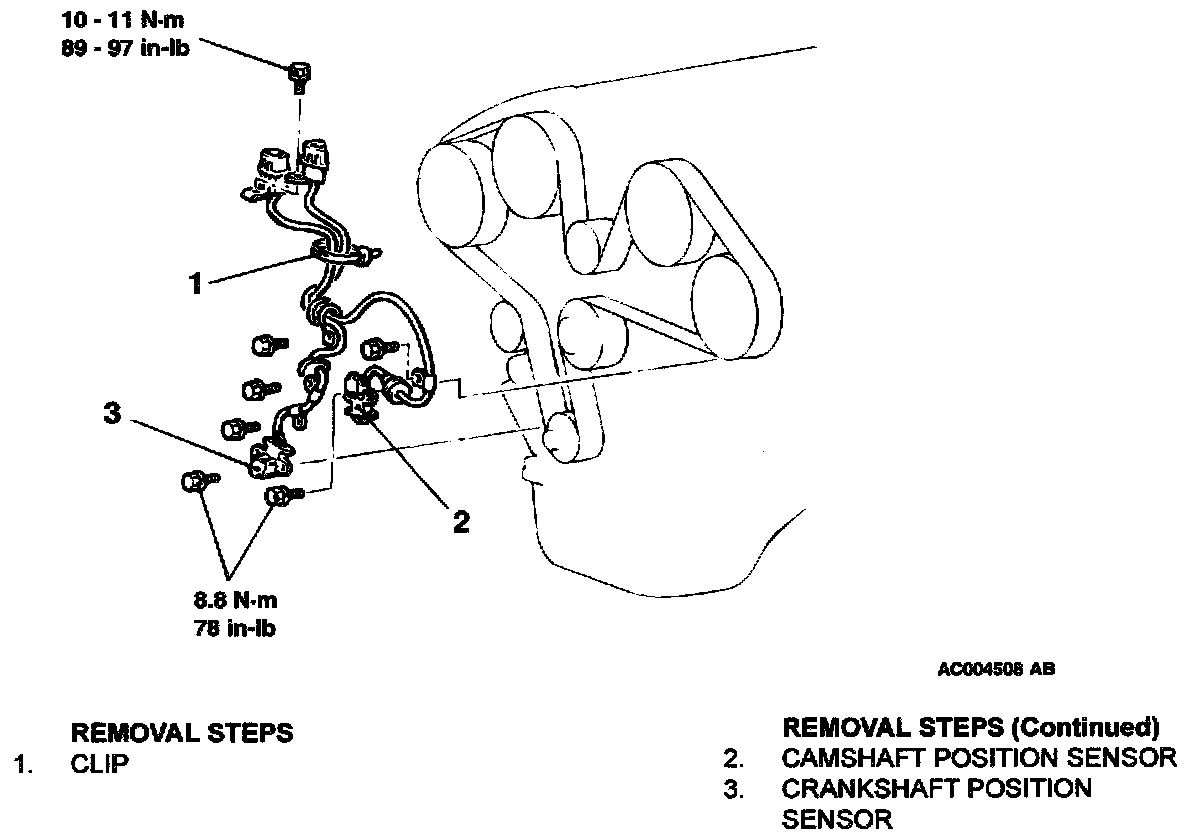 10 - 11 N·m
89 - 97 in-lb

1

3

2

8.8 N·m
78 in-lb

AC004508 AB

REMOVAL STEPS
1. CLIP

REMOVAL STEPS (Continued)
2. CAMSHAFT POSITION SENSOR
3. CRANKSHAFT POSITION SENSOR