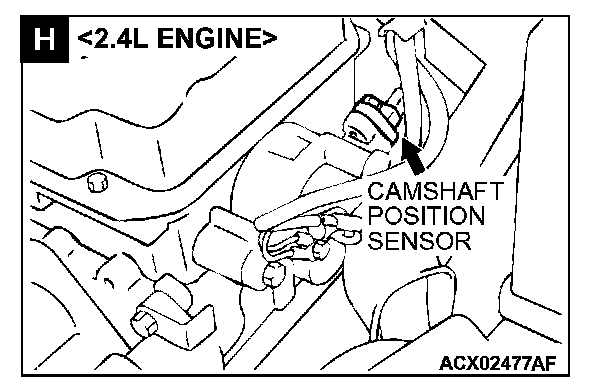 H <2.4L ENGINE>

CAMSHAFT POSITION SENSOR

ACX02477AF