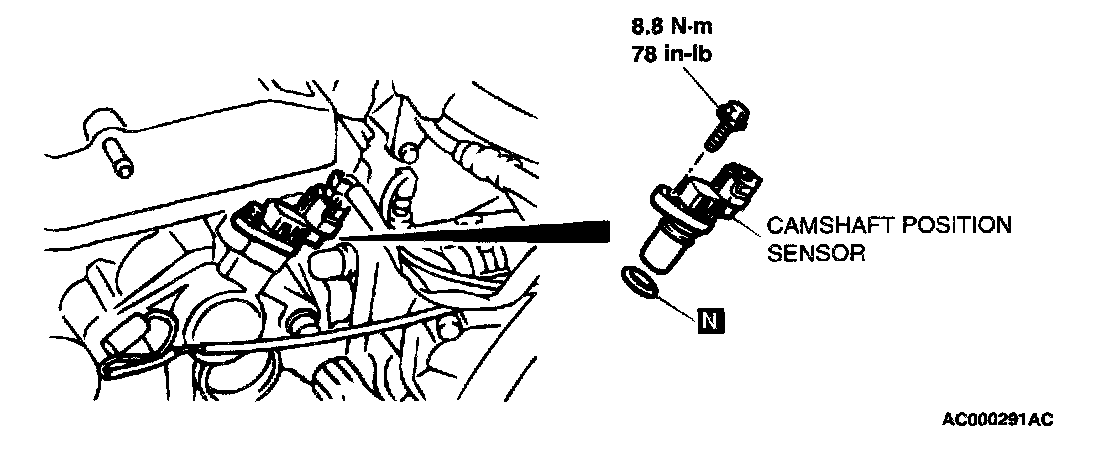 8.8 N·m
78 in-lb

CAMSHAFT POSITION SENSOR

N

AC000291AC