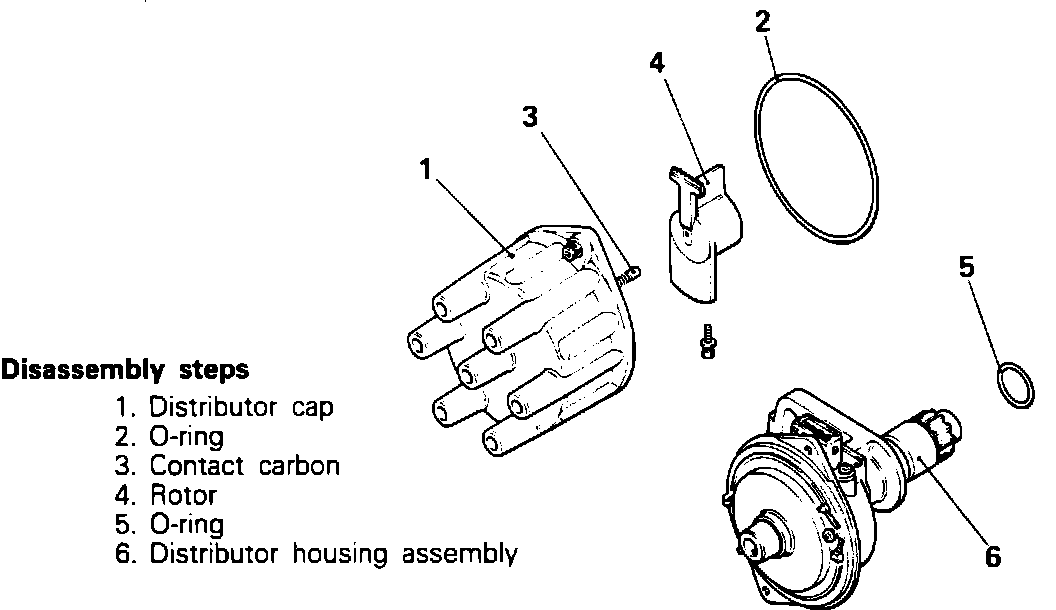 2

4

3

1

5

6

Disassembly steps
1. Distributor cap
2. O-ring
3. Contact carbon
4. Rotor
5. O-ring
6. Distributor housing assembly