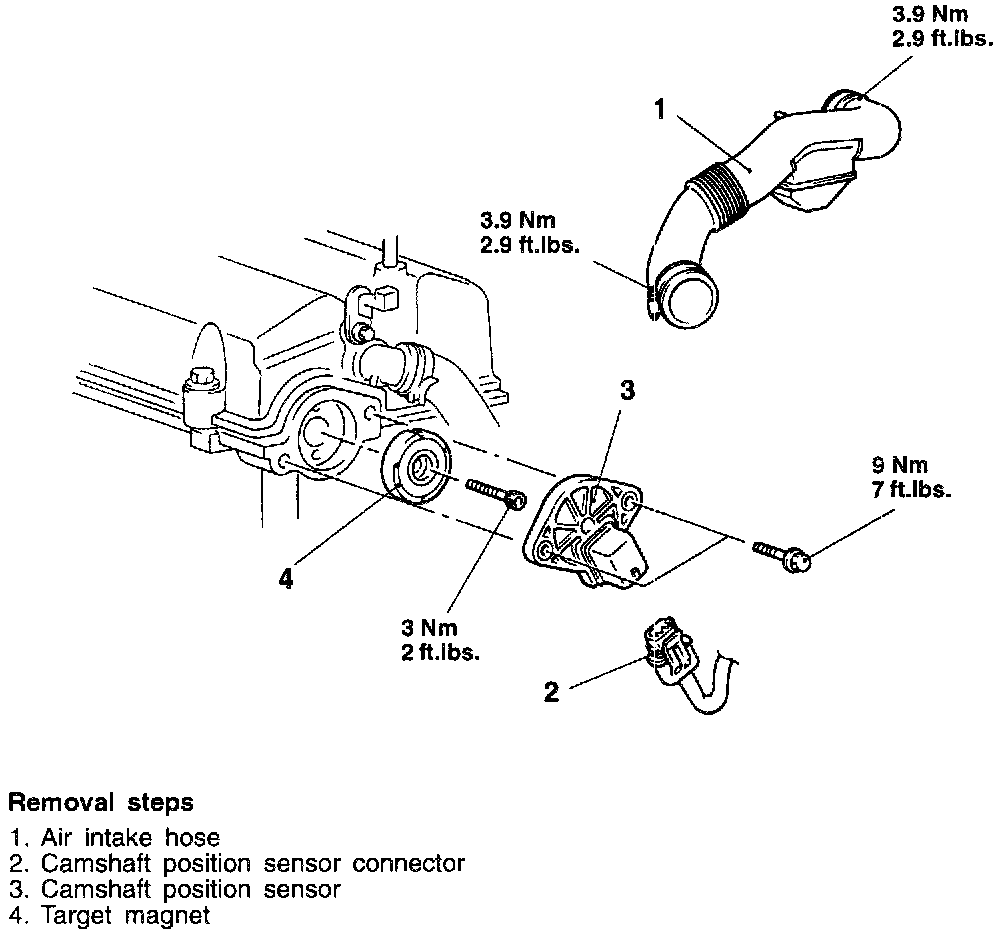 3.9 Nm
2.9 ft.lbs.

1

3.9 Nm
2.9 ft.lbs.

3

9 Nm
7 ft.lbs.

4

3 Nm
2 ft.lbs.

2

Removal steps
1. Air intake hose
2. Camshaft position sensor connector
3. Camshaft position sensor
4. Target magnet