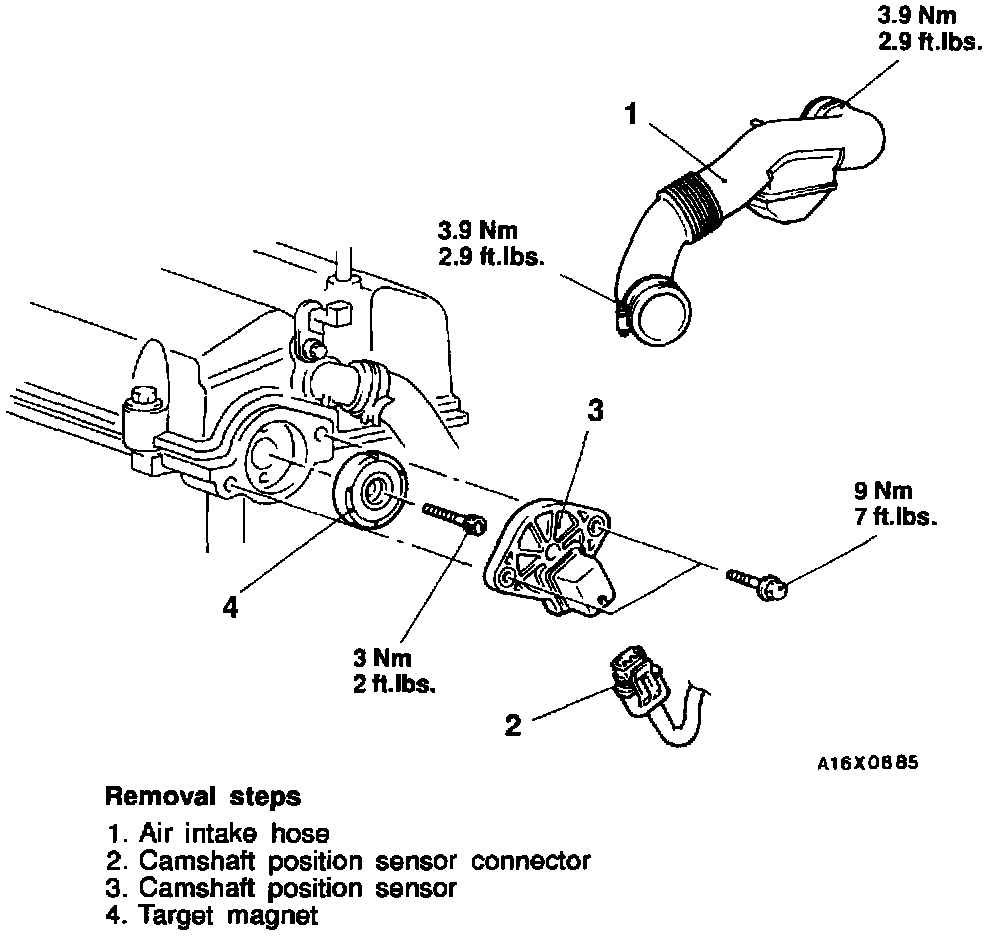 3.9 Nm
2.9 ft.lbs.

1

3.9 Nm
2.9 ft.lbs.

3

9 Nm
7 ft.lbs.

4

3 Nm
2 ft.lbs.

2

A16X0885

Removal steps

1. Air intake hose
2. Camshaft position sensor connector
3. Camshaft position sensor
4. Target magnet