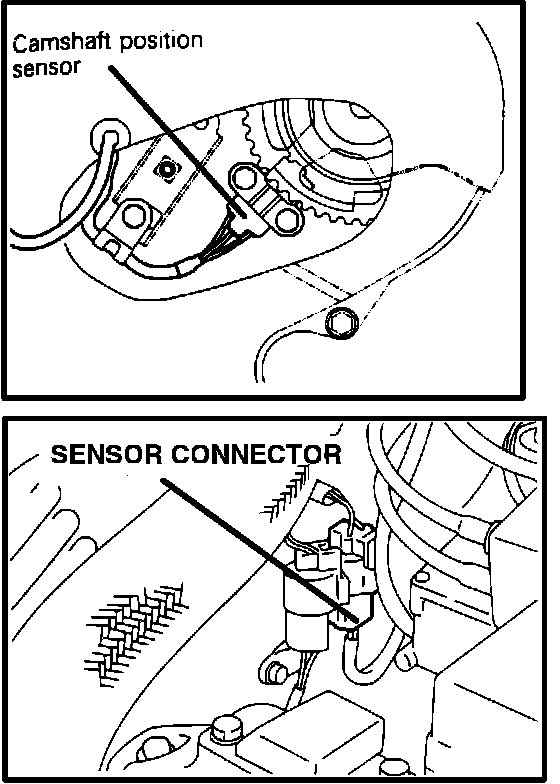 Camshaft position sensor

SENSOR CONNECTOR