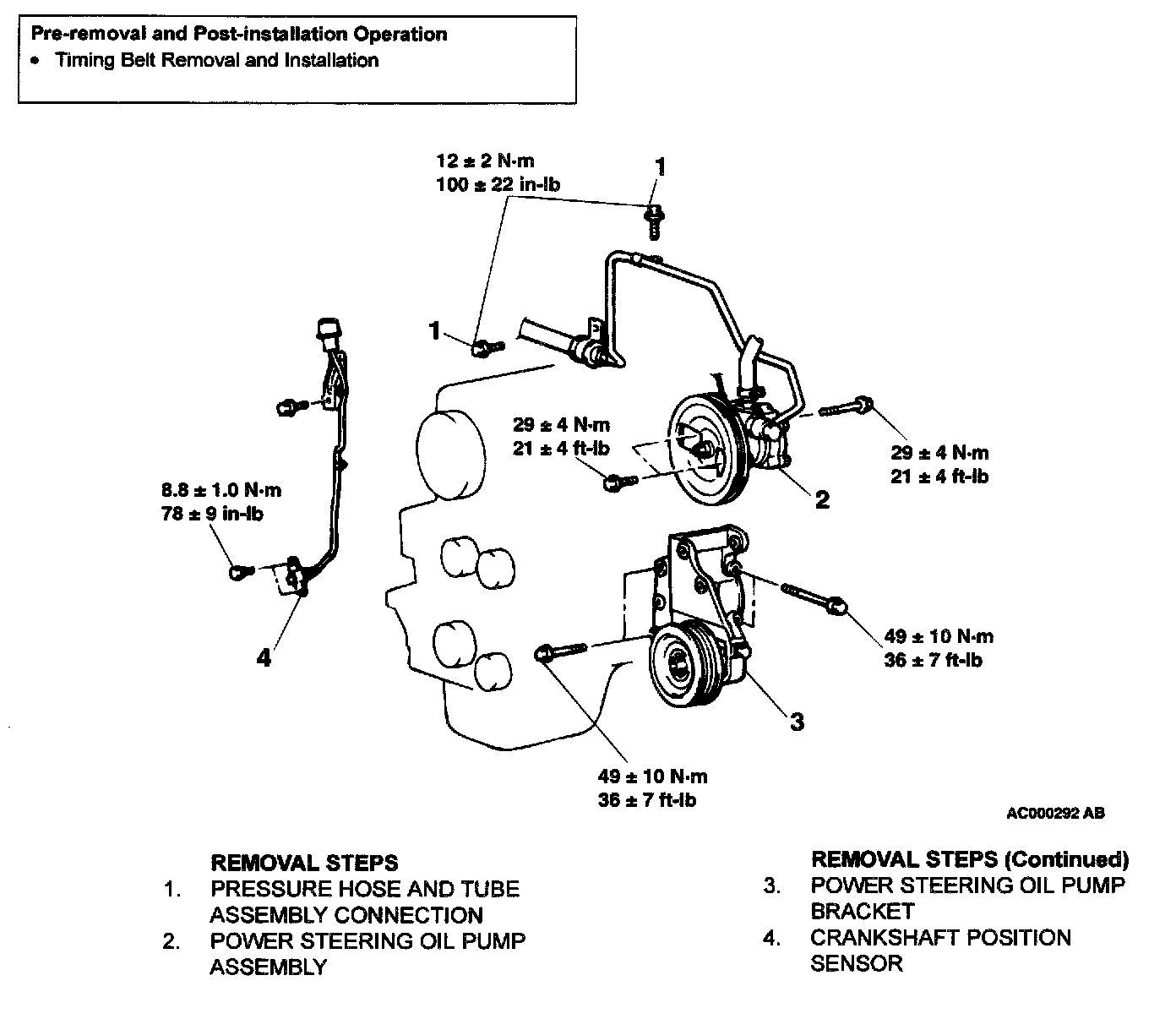 Pre-removal and Post-installation Operation
• Timing Belt Removal and Installation

12 ± 2 N·m
100 ± 22 in-lb

1

1

29 ± 4 N·m
21 ± 4 ft-lb

29 ± 4 N·m
21 ± 4 ft-lb

2

8.8 ± 1.0 N·m
78 ± 9 in-lb

4

49 ± 10 N·m
36 ± 7 ft-lb

3

49 ± 10 N·m
36 ± 7 ft-lb

AC000292 AB

REMOVAL STEPS
1. PRESSURE HOSE AND TUBE ASSEMBLY CONNECTION
2. POWER STEERING OIL PUMP ASSEMBLY

REMOVAL STEPS (Continued)
3. POWER STEERING OIL PUMP BRACKET
4. CRANKSHAFT POSITION SENSOR