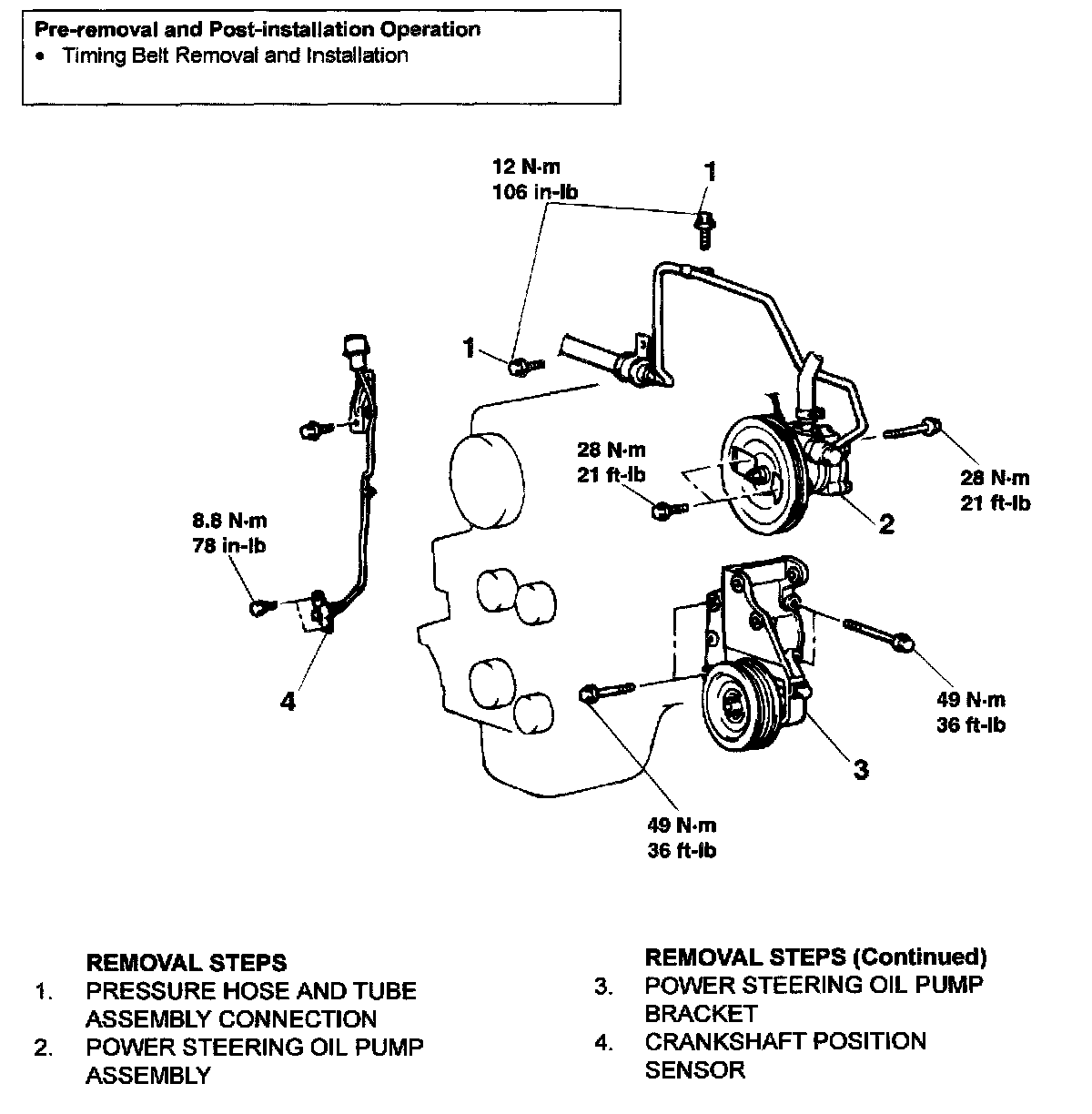 Pre-removal and Post-installation Operation
• Timing Belt Removal and Installation

12 N·m
106 in-lb

1

1

28 N·m
21 ft-lb

28 N·m
21 ft-lb

2

8.8 N·m
78 in-lb

4

49 N·m
36 ft-lb

3

49 N·m
36 ft-lb

REMOVAL STEPS
1. PRESSURE HOSE AND TUBE ASSEMBLY CONNECTION
2. POWER STEERING OIL PUMP ASSEMBLY

REMOVAL STEPS (Continued)
3. POWER STEERING OIL PUMP BRACKET
4. CRANKSHAFT POSITION SENSOR