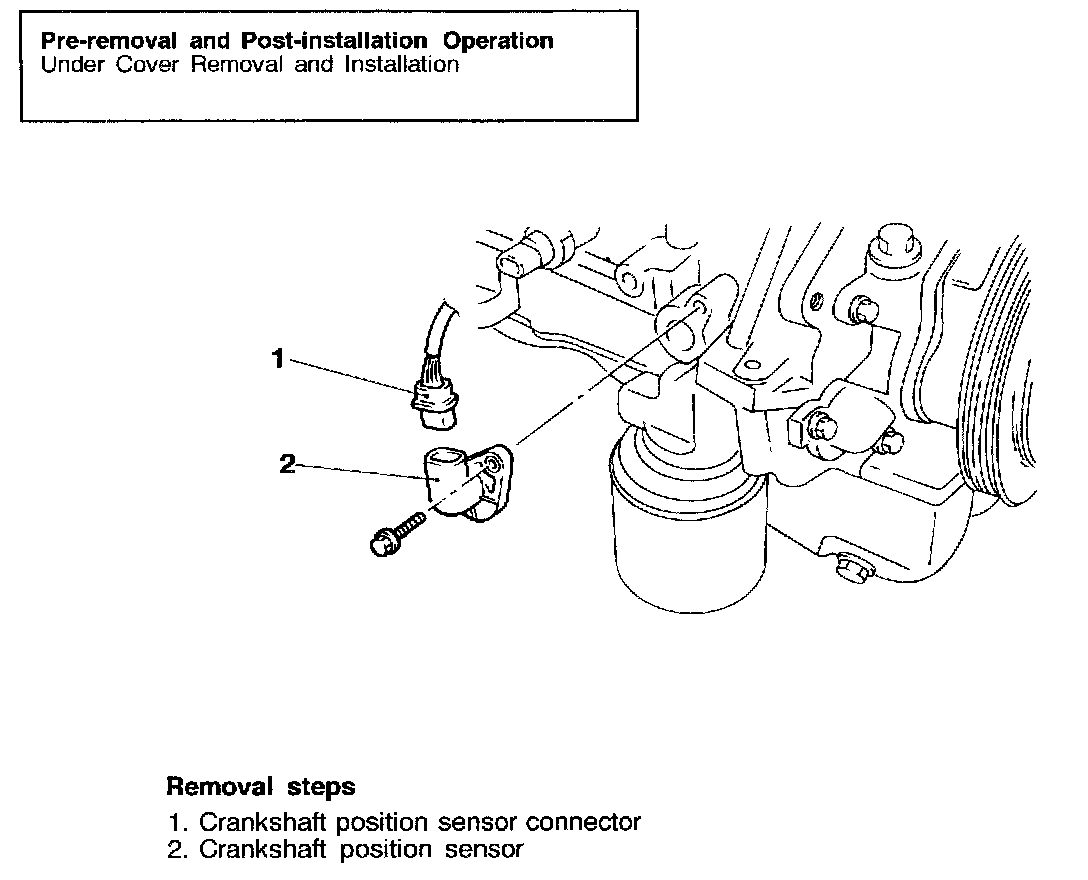 Pre-removal and Post-installation Operation
Under Cover Removal and Installation

1

2

Removal steps
1. Crankshaft position sensor connector
2. Crankshaft position sensor