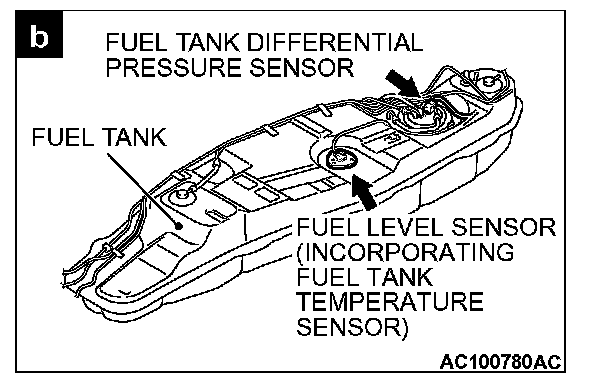 b

FUEL TANK DIFFERENTIAL PRESSURE SENSOR

FUEL TANK

FUEL LEVEL SENSOR (INCORPORATING FUEL TANK TEMPERATURE SENSOR)

AC100780AC