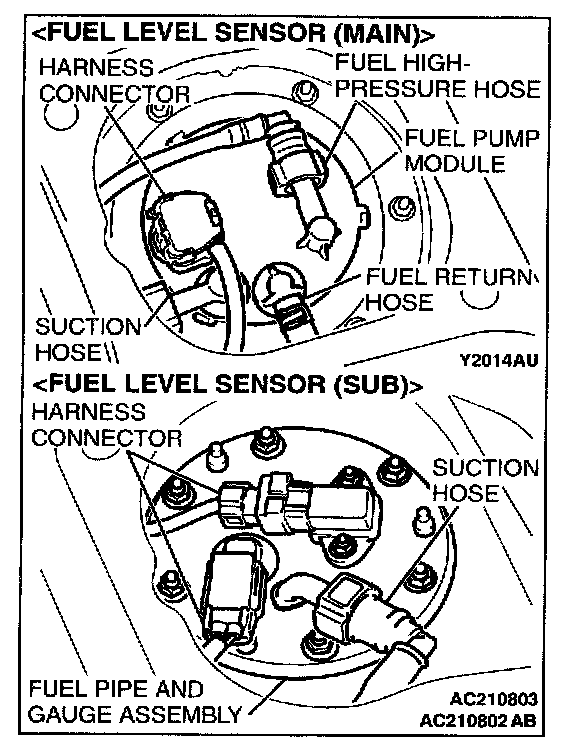 <FUEL LEVEL SENSOR (MAIN)>

HARNESS CONNECTOR

FUEL HIGH-PRESSURE HOSE

FUEL PUMP MODULE

FUEL RETURN HOSE

SUCTION HOSE

Y2014AU

<FUEL LEVEL SENSOR (SUB)>

HARNESS CONNECTOR

SUCTION HOSE

FUEL PIPE AND GAUGE ASSEMBLY

AC210803
AC210802 AB