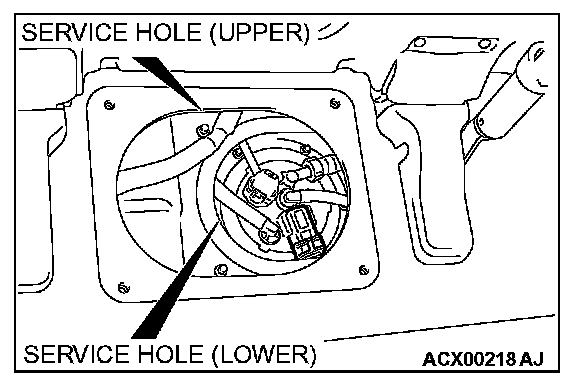 SERVICE HOLE (UPPER)

SERVICE HOLE (LOWER)

ACX00218 AJ