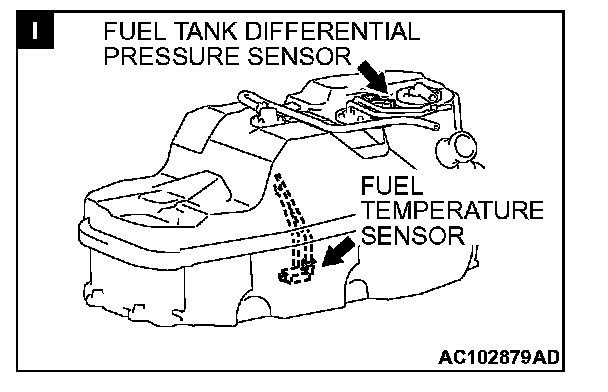 I

FUEL TANK DIFFERENTIAL PRESSURE SENSOR

FUEL TEMPERATURE SENSOR

AC102879AD