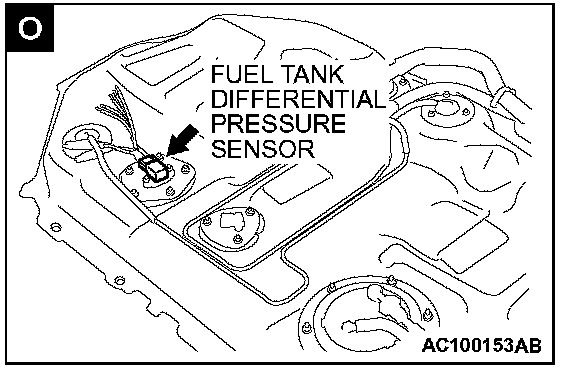 O

FUEL TANK DIFFERENTIAL PRESSURE SENSOR

AC100153AB