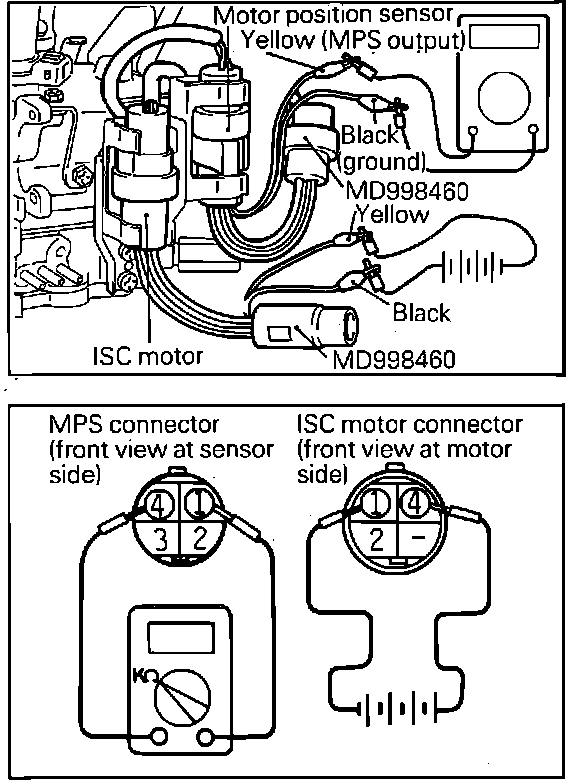 Motor position sensor
Yellow (MPS output)
Black (ground)
MD998460
Yellow
Black
ISC motor
MD998460

MPS connector (front view at sensor side)
4
1
3
2
KΩ

ISC motor connector (front view at motor side)
1
4
2
–