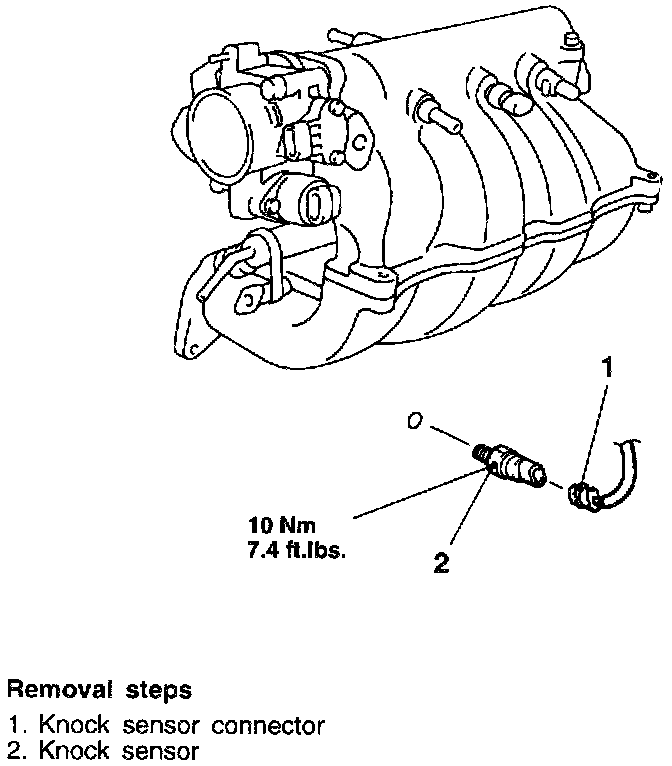 1

O

10 Nm
7.4 ft.lbs.

2

Removal steps
1. Knock sensor connector
2. Knock sensor