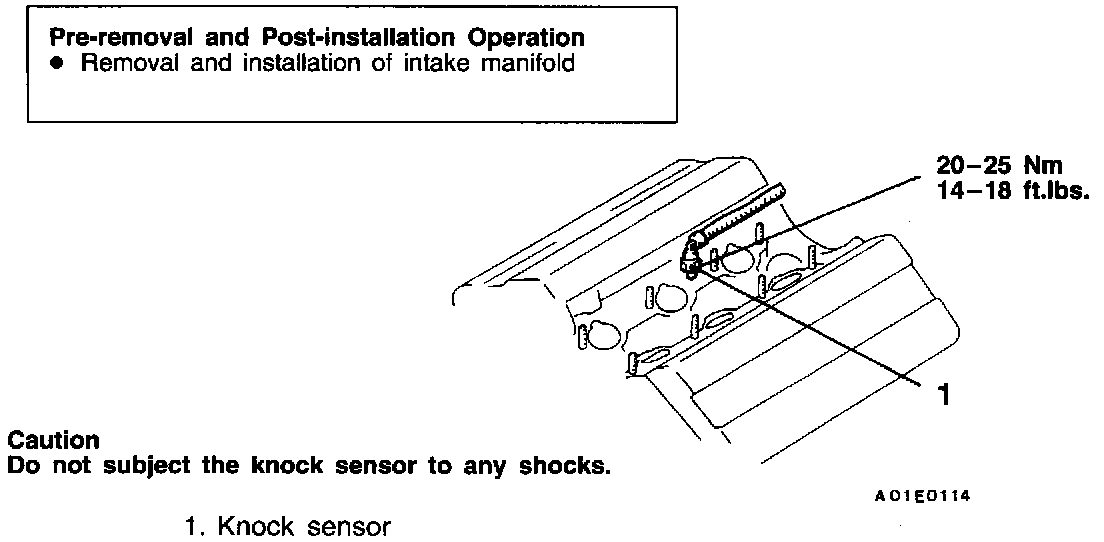 Pre-removal and Post-installation Operation
● Removal and installation of intake manifold

20–25 Nm
14–18 ft.lbs.

1

Caution
Do not subject the knock sensor to any shocks.

A01E0114

1. Knock sensor