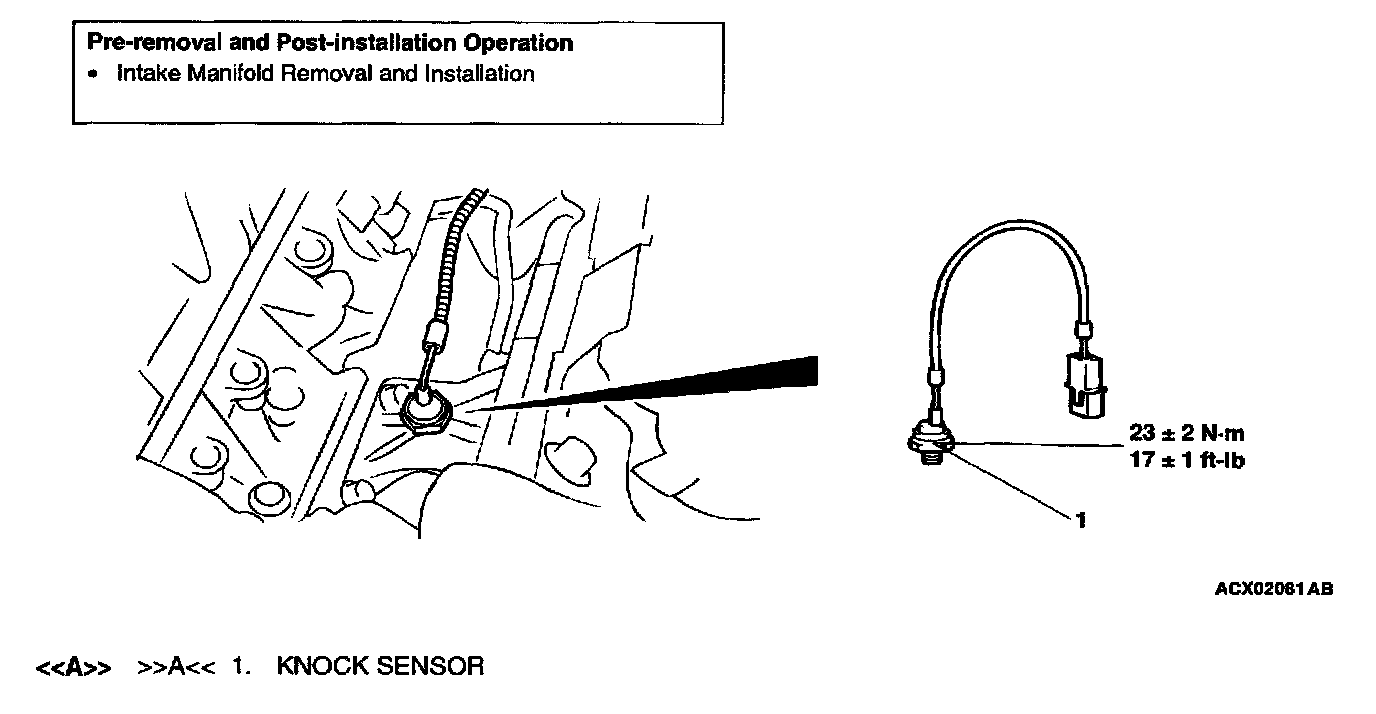 Pre-removal and Post-installation Operation
• Intake Manifold Removal and Installation

23 ± 2 N·m
17 ± 1 ft-lb

1

ACX02061AB

<<A>> >>A<< 1. KNOCK SENSOR