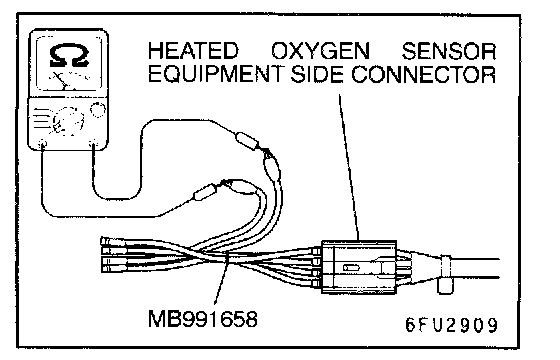 Ω

HEATED OXYGEN SENSOR EQUIPMENT SIDE CONNECTOR

MB991658

6FU2909