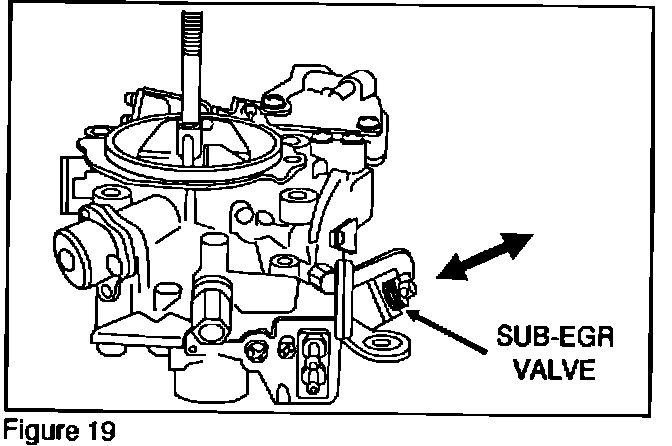 SUB-EGR VALVE

Figure 19