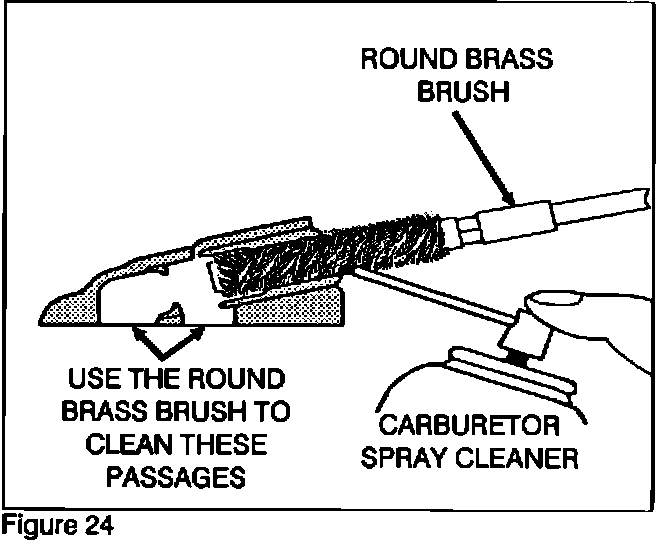 ROUND BRASS BRUSH

USE THE ROUND BRASS BRUSH TO CLEAN THESE PASSAGES

CARBURETOR SPRAY CLEANER

Figure 24