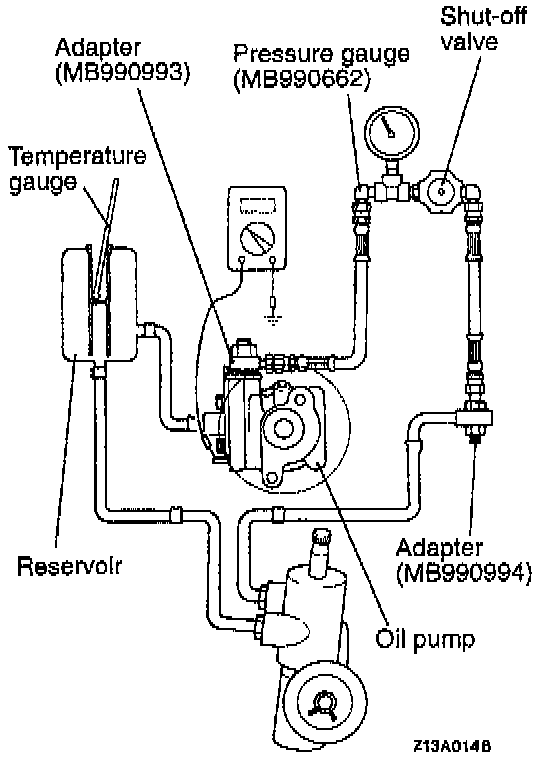 Adapter (MB990993)

Pressure gauge (MB990662)

Shut-off valve

Temperature gauge

Reservoir

Adapter (MB990994)

Oil pump

Z13A0146