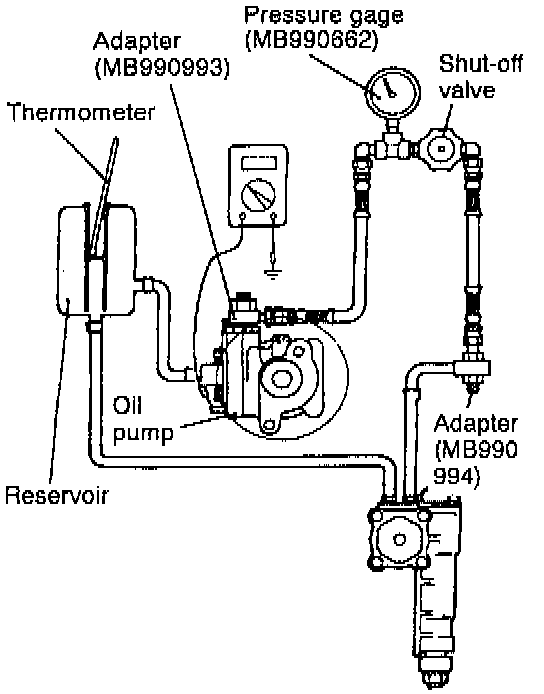 Pressure gage (MB990662)

Adapter (MB990993)

Shut-off valve

Thermometer

Oil pump

Adapter (MB990 994)

Reservoir