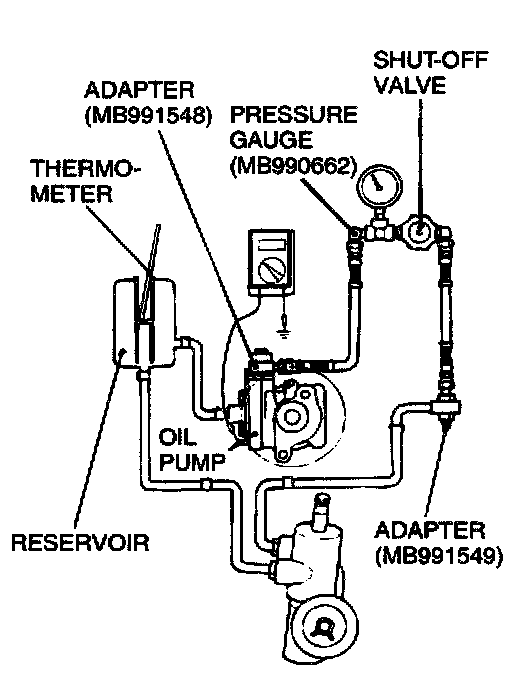 SHUT-OFF VALVE

ADAPTER (MB991548)

PRESSURE GAUGE (MB990662)

THERMOMETER

OIL PUMP

RESERVOIR

ADAPTER (MB991549)