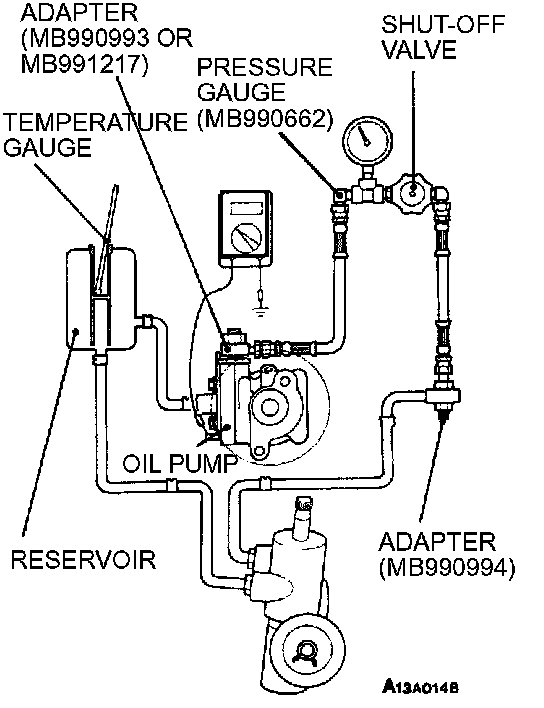 ADAPTER (MB990993 OR MB991217)

SHUT-OFF VALVE

PRESSURE GAUGE (MB990662)

TEMPERATURE GAUGE

OIL PUMP

RESERVOIR

ADAPTER (MB990994)

A13A0148