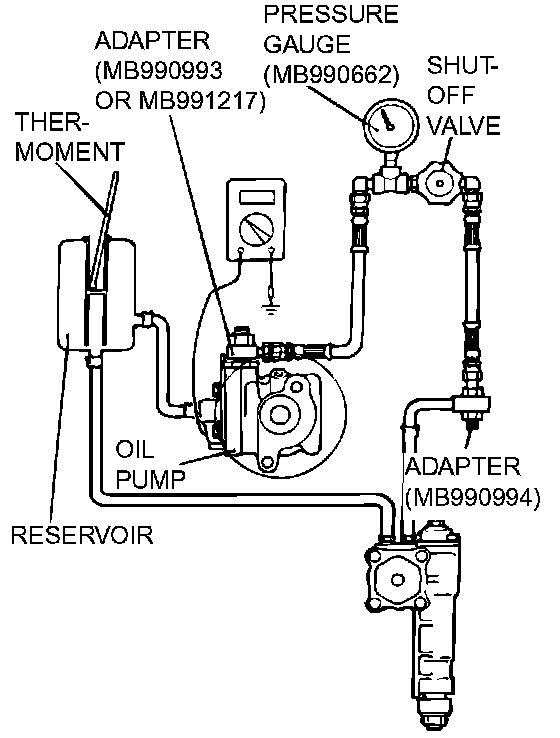 PRESSURE GAUGE (MB990662)

ADAPTER (MB990993 OR MB991217)

SHUT-OFF VALVE

THER-MOMENT

OIL PUMP

ADAPTER (MB990994)

RESERVOIR