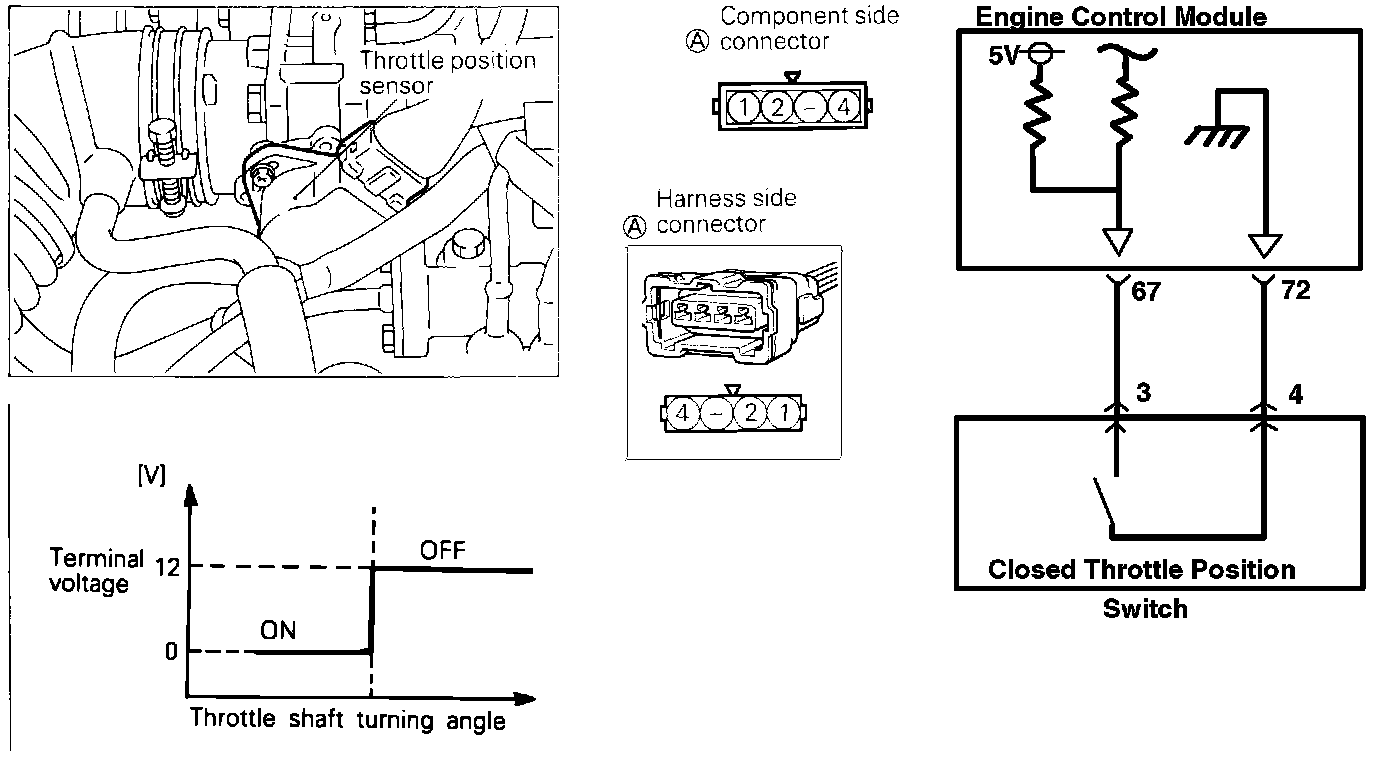 Throttle position sensor

[V]

Terminal voltage

12

0

ON

OFF

Throttle shaft turning angle

Ⓐ Component side connector

1 2 – 4

Ⓐ Harness side connector

4 – 2 1

Engine Control Module

5V

67

72

3

4

Closed Throttle Position Switch