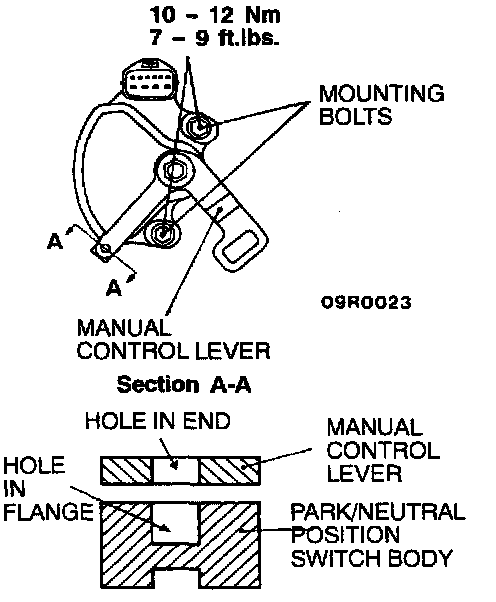 10 – 12 Nm
7 – 9 ft.lbs.

MOUNTING BOLTS

A

A

09R0023

MANUAL CONTROL LEVER

Section A-A

HOLE IN END

MANUAL CONTROL LEVER

HOLE IN FLANGE

PARK/NEUTRAL POSITION SWITCH BODY