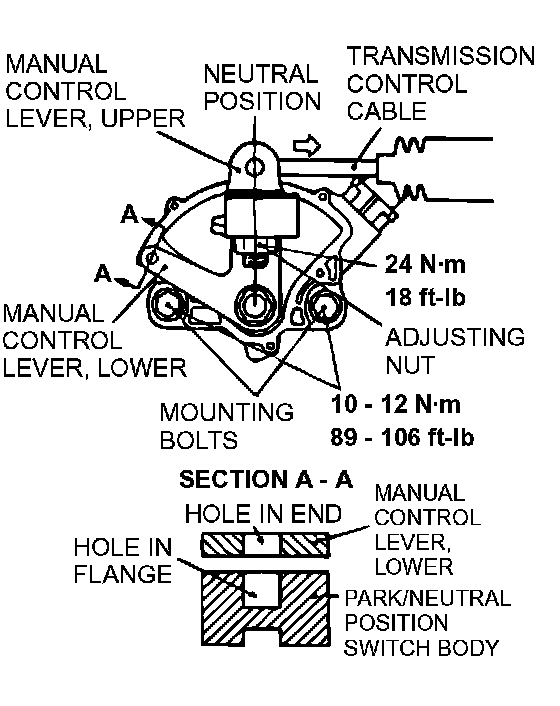 MANUAL CONTROL LEVER, UPPER

NEUTRAL POSITION

TRANSMISSION CONTROL CABLE

A

A

24 N·m
18 ft-lb

MANUAL CONTROL LEVER, LOWER

ADJUSTING NUT

MOUNTING BOLTS

10 - 12 N·m
89 - 106 ft-lb

SECTION A - A

HOLE IN END

MANUAL CONTROL LEVER, LOWER

HOLE IN FLANGE

PARK/NEUTRAL POSITION SWITCH BODY