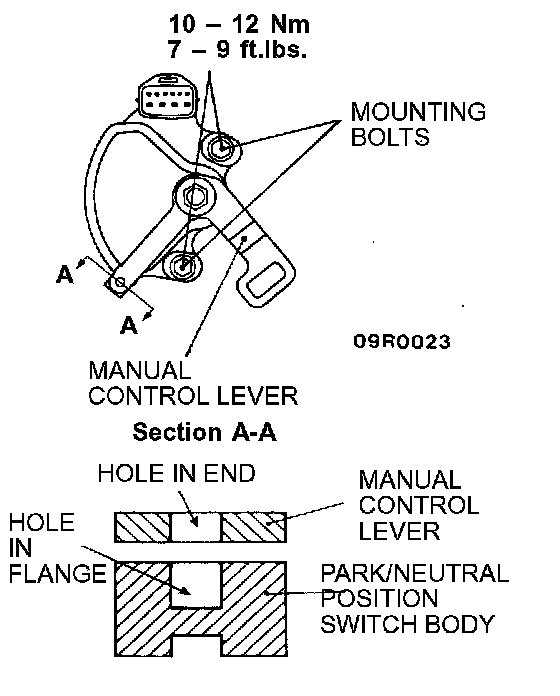 10 – 12 Nm
7 – 9 ft.lbs.

MOUNTING BOLTS

A

A

09R0023

MANUAL CONTROL LEVER

Section A-A

HOLE IN END

MANUAL CONTROL LEVER

HOLE IN FLANGE

PARK/NEUTRAL POSITION SWITCH BODY