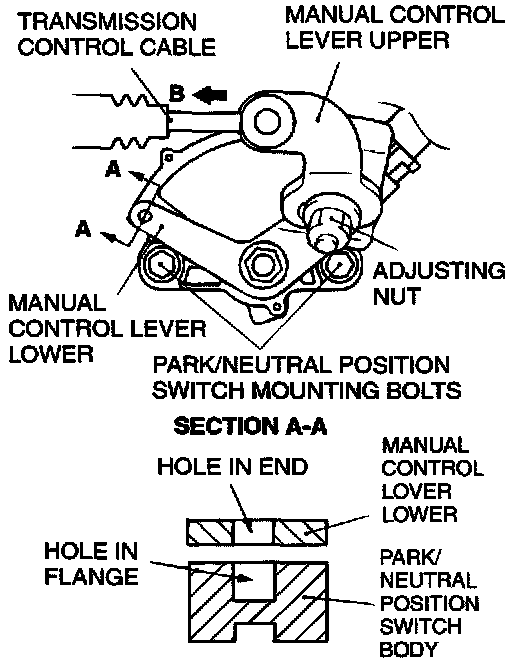 TRANSMISSION CONTROL CABLE

MANUAL CONTROL LEVER UPPER

B

A

A

ADJUSTING NUT

MANUAL CONTROL LEVER LOWER

PARK/NEUTRAL POSITION SWITCH MOUNTING BOLTS

SECTION A-A

HOLE IN END

MANUAL CONTROL LOVER LOWER

HOLE IN FLANGE

PARK/ NEUTRAL POSITION SWITCH BODY