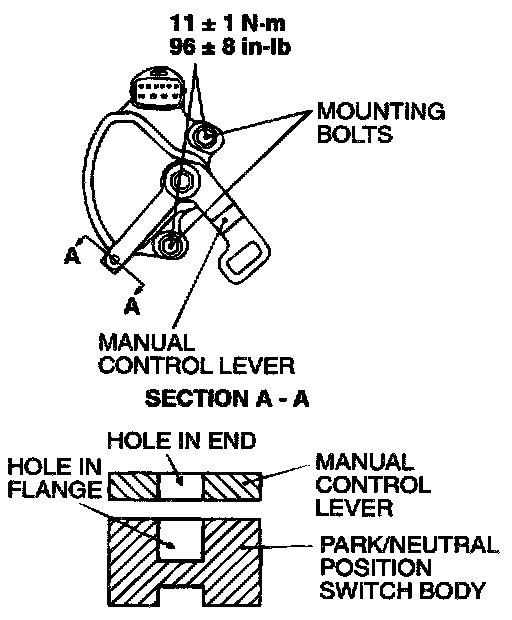 11 ± 1 N·m
96 ± 8 in-lb

MOUNTING BOLTS

A

A

MANUAL CONTROL LEVER

SECTION A - A

HOLE IN END

HOLE IN FLANGE

MANUAL CONTROL LEVER

PARK/NEUTRAL POSITION SWITCH BODY