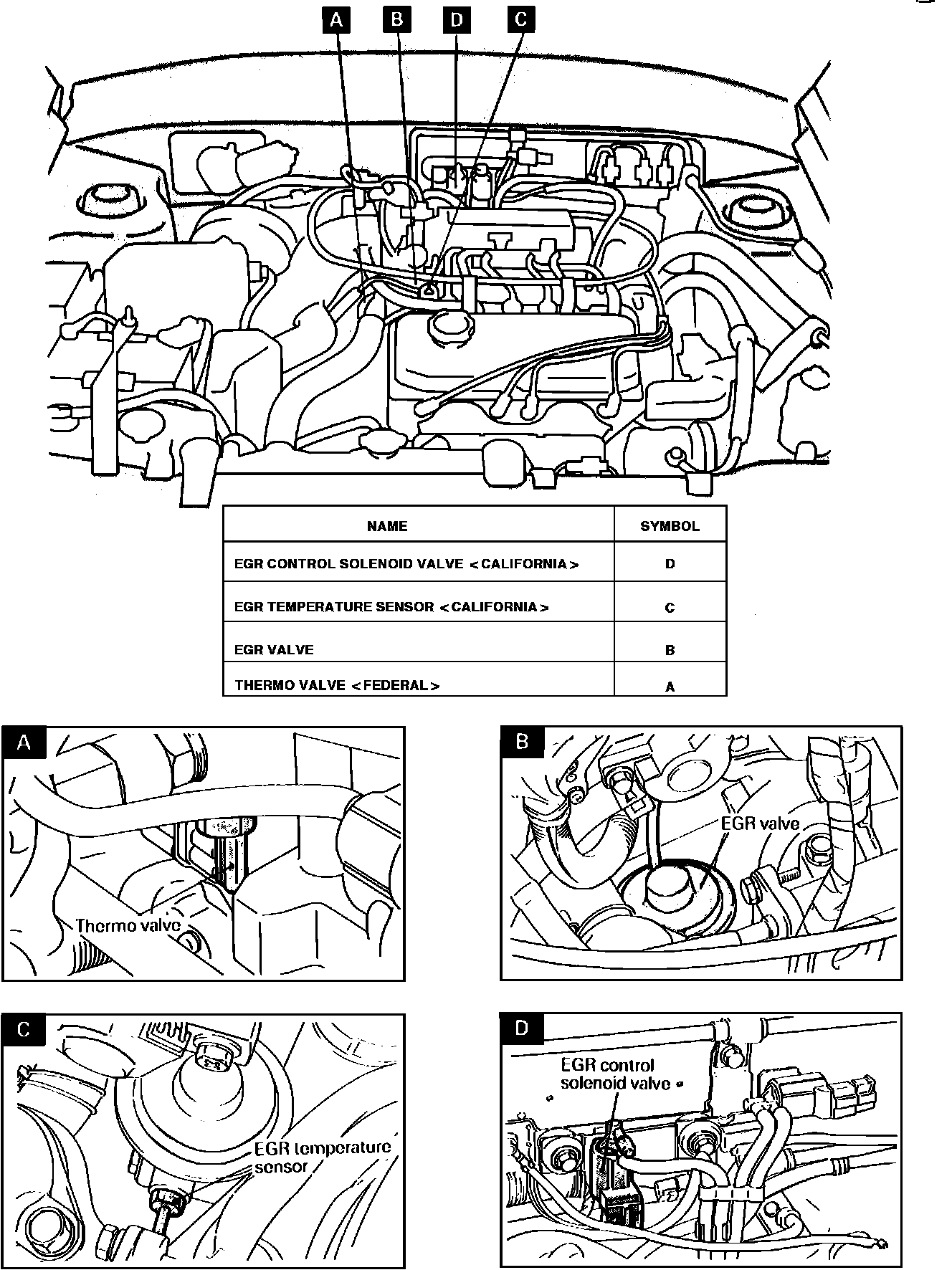 A B D C

| NAME | SYMBOL |
|---|---|
| EGR CONTROL SOLENOID VALVE <CALIFORNIA> | D |
| EGR TEMPERATURE SENSOR <CALIFORNIA> | C |
| EGR VALVE | B |
| THERMO VALVE <FEDERAL> | A |

A
Thermo valve

B
EGR valve

C
EGR temperature sensor

D
EGR control solenoid valve