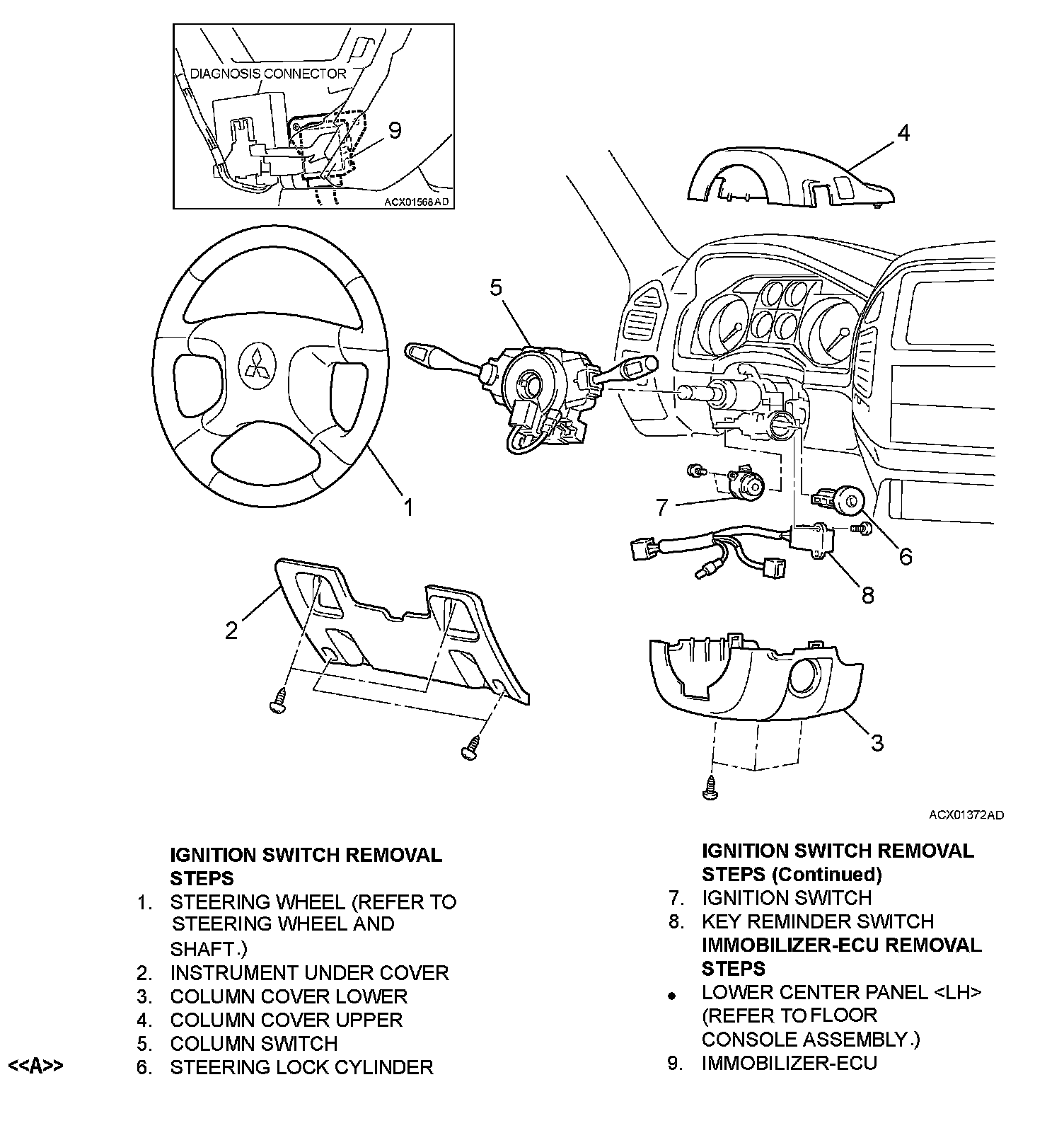 DIAGNOSIS CONNECTOR

9

ACX01568AD

4

5

1

7

6

8

2

3

ACX01372AD

IGNITION SWITCH REMOVAL STEPS

1. STEERING WHEEL (REFER TO STEERING WHEEL AND SHAFT.)
2. INSTRUMENT UNDER COVER
3. COLUMN COVER LOWER
4. COLUMN COVER UPPER
5. COLUMN SWITCH
<<A>> 6. STEERING LOCK CYLINDER

IGNITION SWITCH REMOVAL STEPS (Continued)

7. IGNITION SWITCH
8. KEY REMINDER SWITCH

IMMOBILIZER-ECU REMOVAL STEPS

• LOWER CENTER PANEL <LH> (REFER TO FLOOR CONSOLE ASSEMBLY.)
9. IMMOBILIZER-ECU