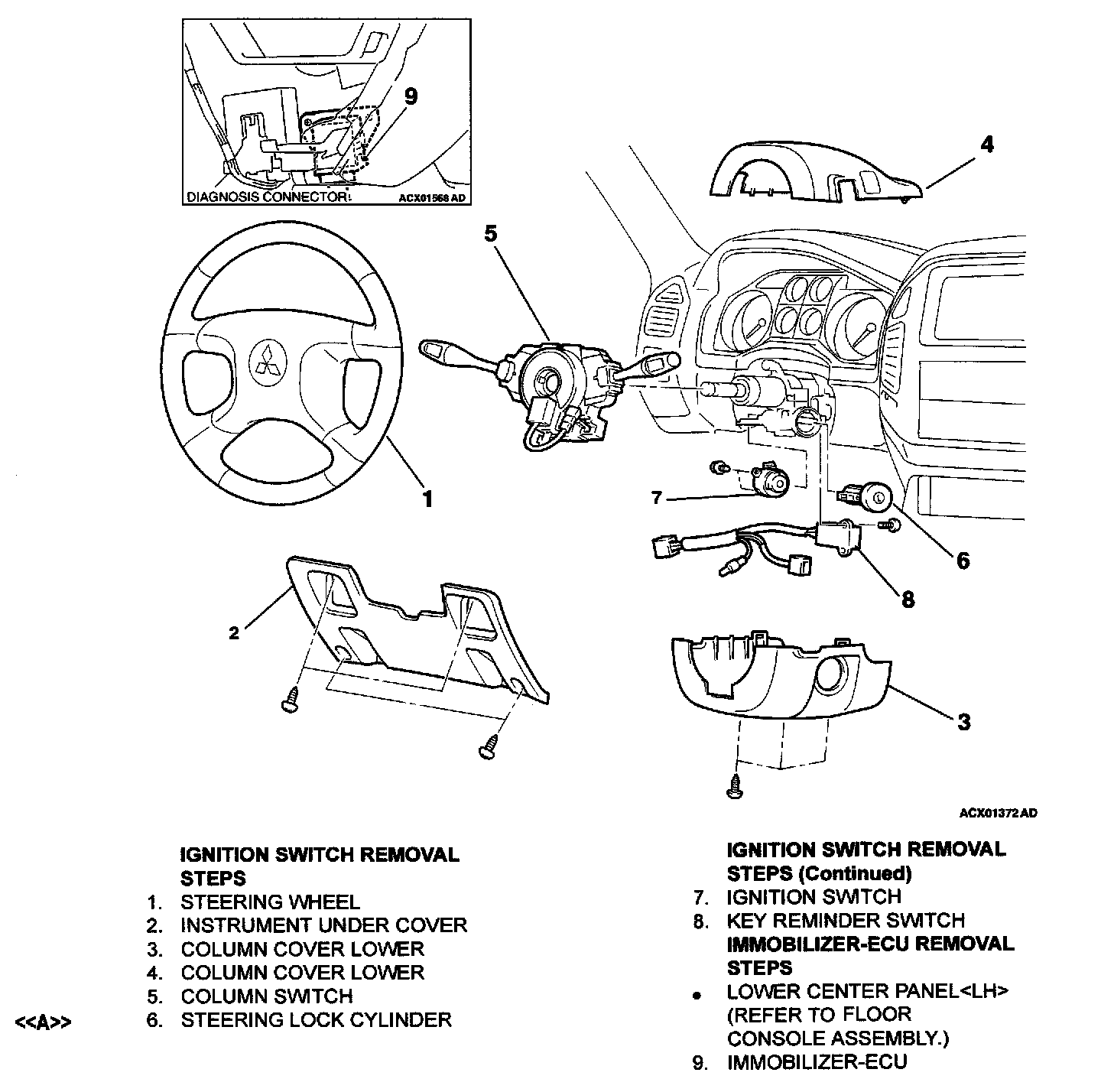 9

DIAGNOSIS CONNECTOR

ACX01568 AD

4

5

1

7

6

8

2

3

ACX01372 AD

IGNITION SWITCH REMOVAL STEPS
1. STEERING WHEEL
2. INSTRUMENT UNDER COVER
3. COLUMN COVER LOWER
4. COLUMN COVER LOWER
5. COLUMN SWITCH
<<A>> 6. STEERING LOCK CYLINDER

IGNITION SWITCH REMOVAL STEPS (Continued)
7. IGNITION SWITCH
8. KEY REMINDER SWITCH
IMMOBILIZER-ECU REMOVAL STEPS
• LOWER CENTER PANEL<LH> (REFER TO FLOOR CONSOLE ASSEMBLY.)
9. IMMOBILIZER-ECU