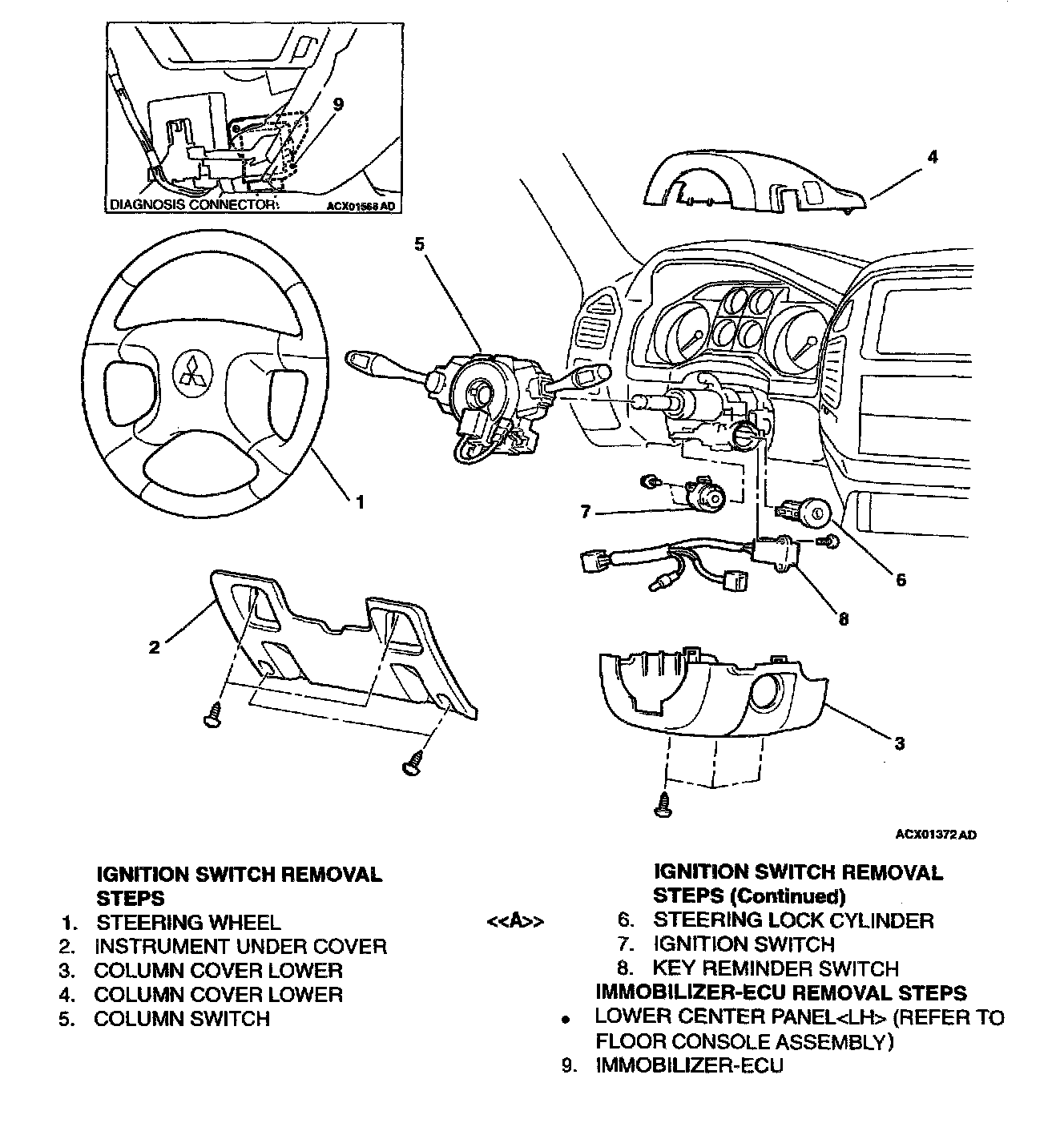 9

DIAGNOSIS CONNECTOR

ACX01568 AD

4

5

1

7

6

8

2

3

ACX01372 AD

IGNITION SWITCH REMOVAL STEPS
1. STEERING WHEEL
2. INSTRUMENT UNDER COVER
3. COLUMN COVER LOWER
4. COLUMN COVER LOWER
5. COLUMN SWITCH

IGNITION SWITCH REMOVAL STEPS (Continued)
<<A>> 6. STEERING LOCK CYLINDER
7. IGNITION SWITCH
8. KEY REMINDER SWITCH
IMMOBILIZER-ECU REMOVAL STEPS
• LOWER CENTER PANEL<LH> (REFER TO FLOOR CONSOLE ASSEMBLY)
9. IMMOBILIZER-ECU