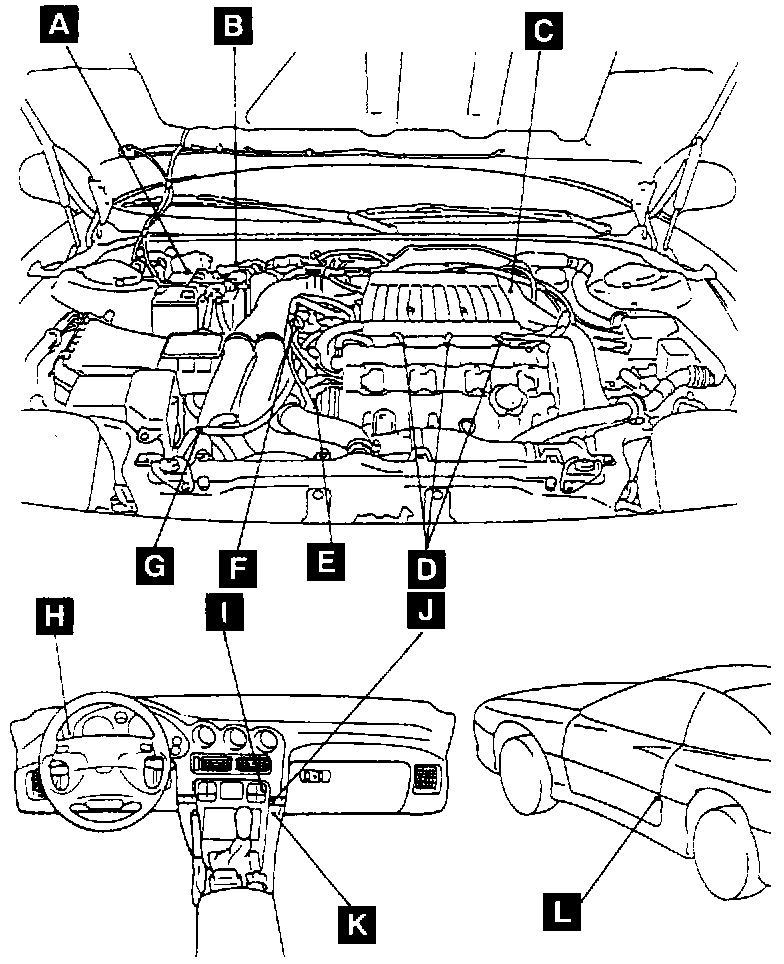 A
B
C
G
F
E
D
H
I
J
K
L